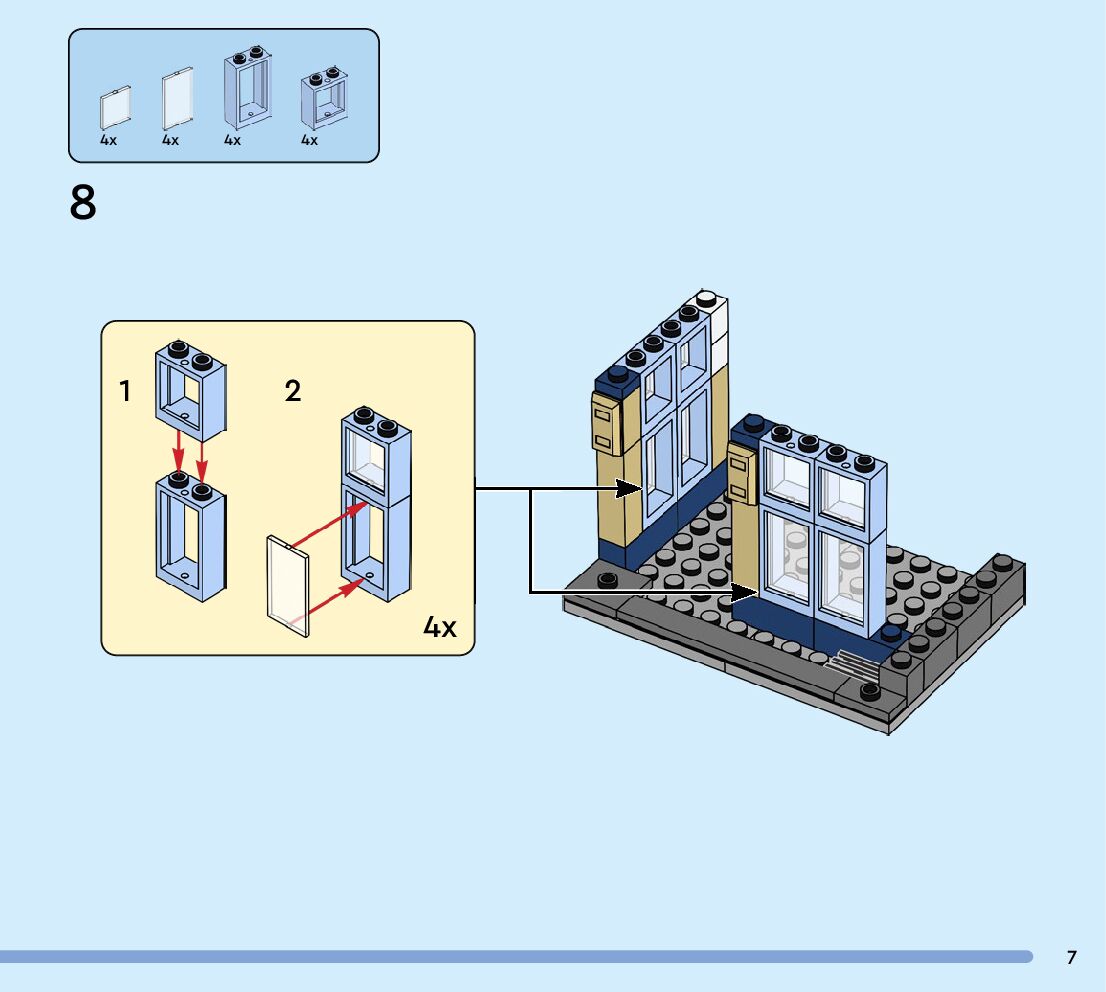 4x 4x 4x 4x

8

1

2

4x

7