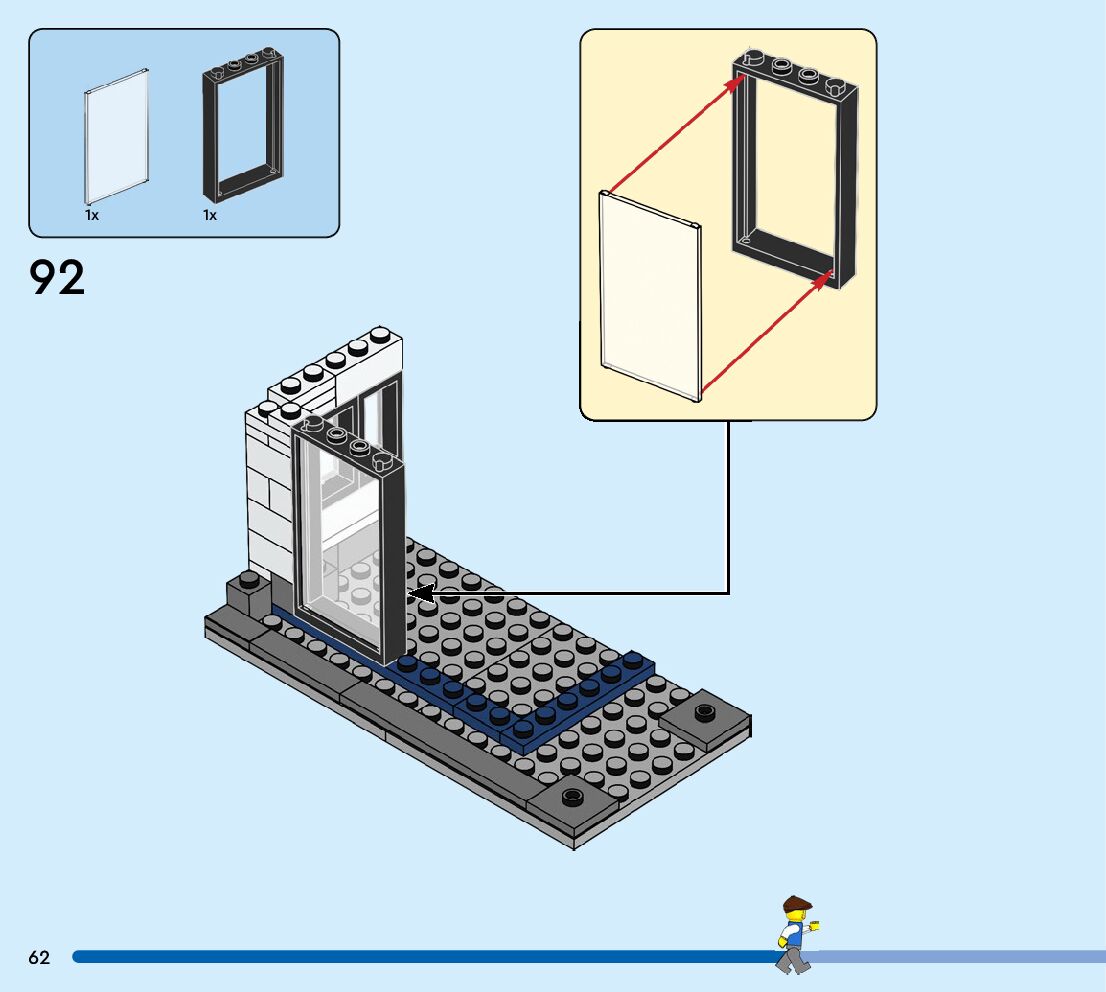 1x 1x

92

62