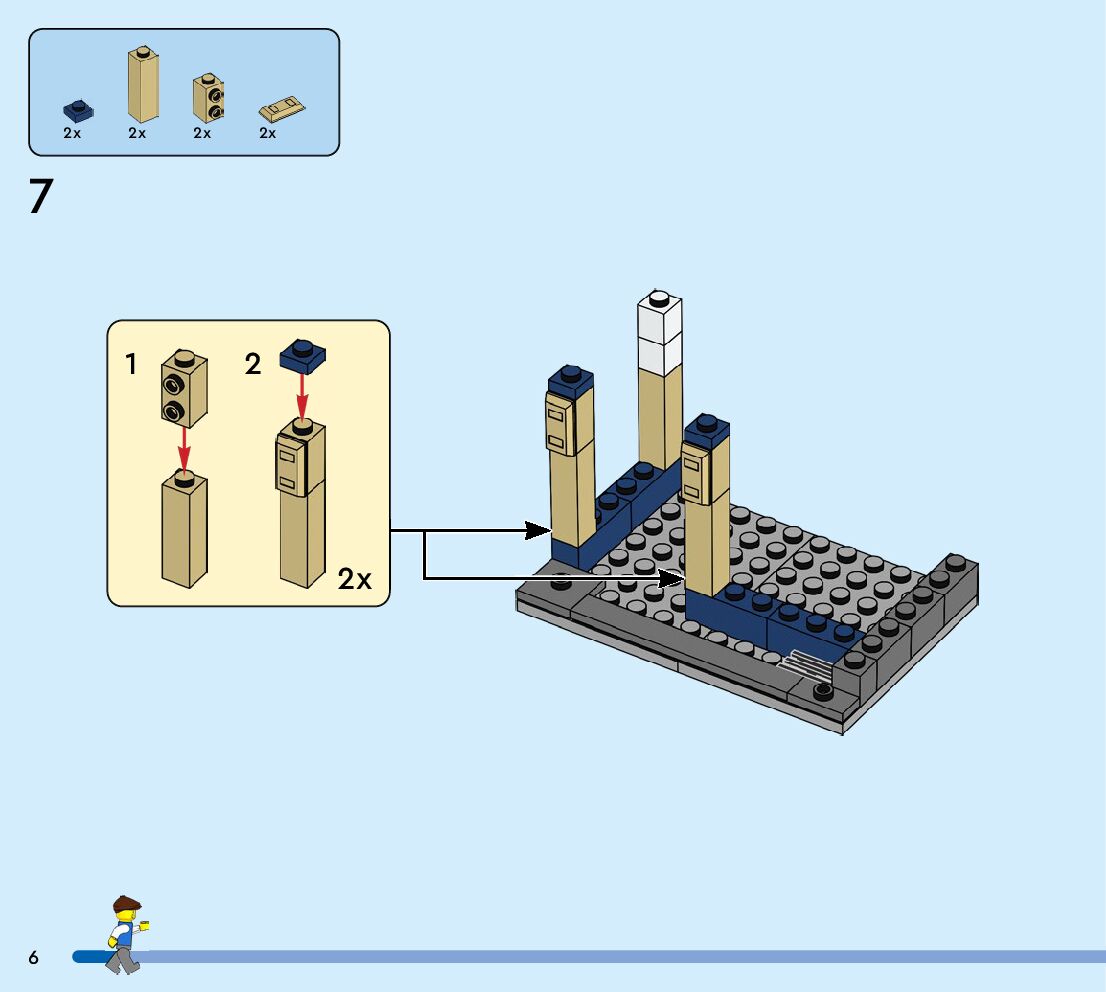 2x 2x 2x 2x

7

1 2

2x

6