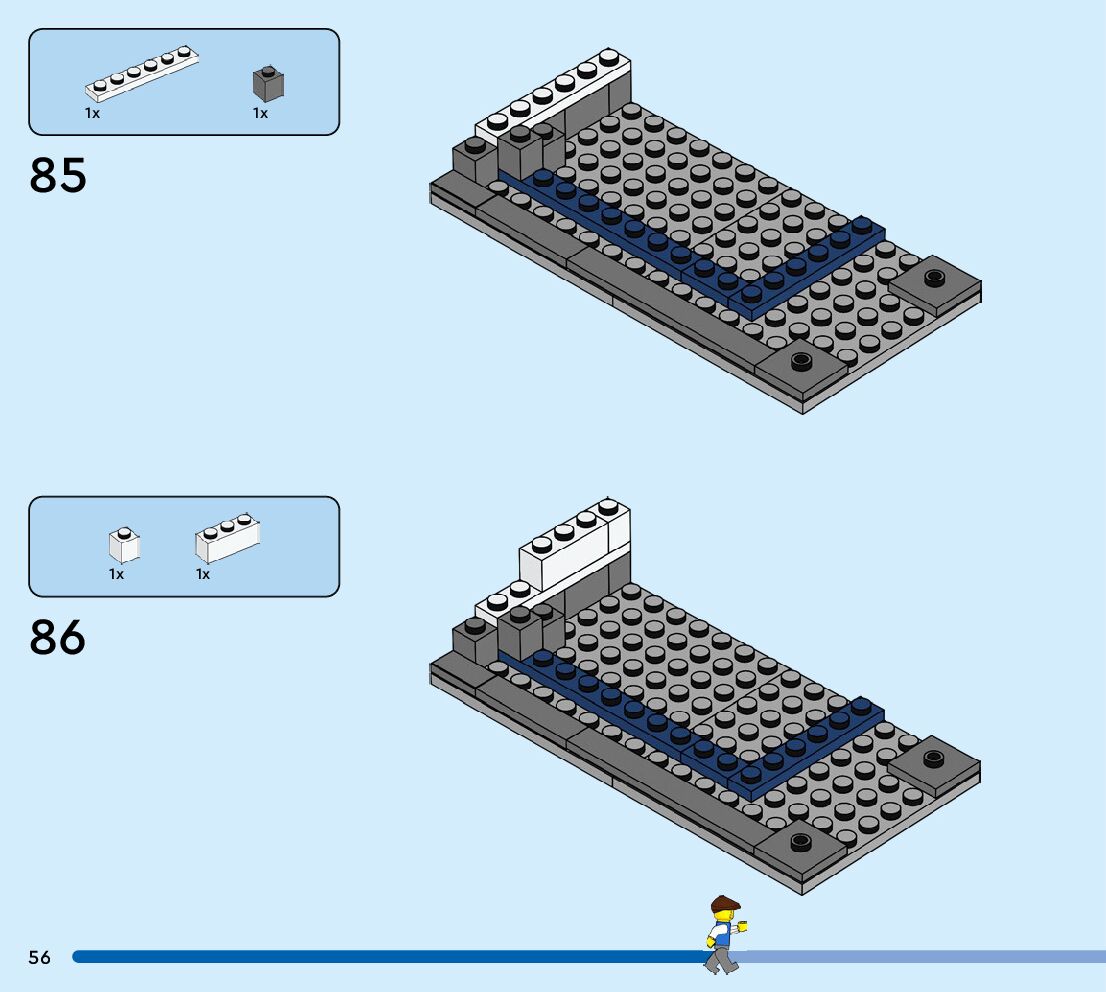 1x
1x

85

1x
1x

86

56