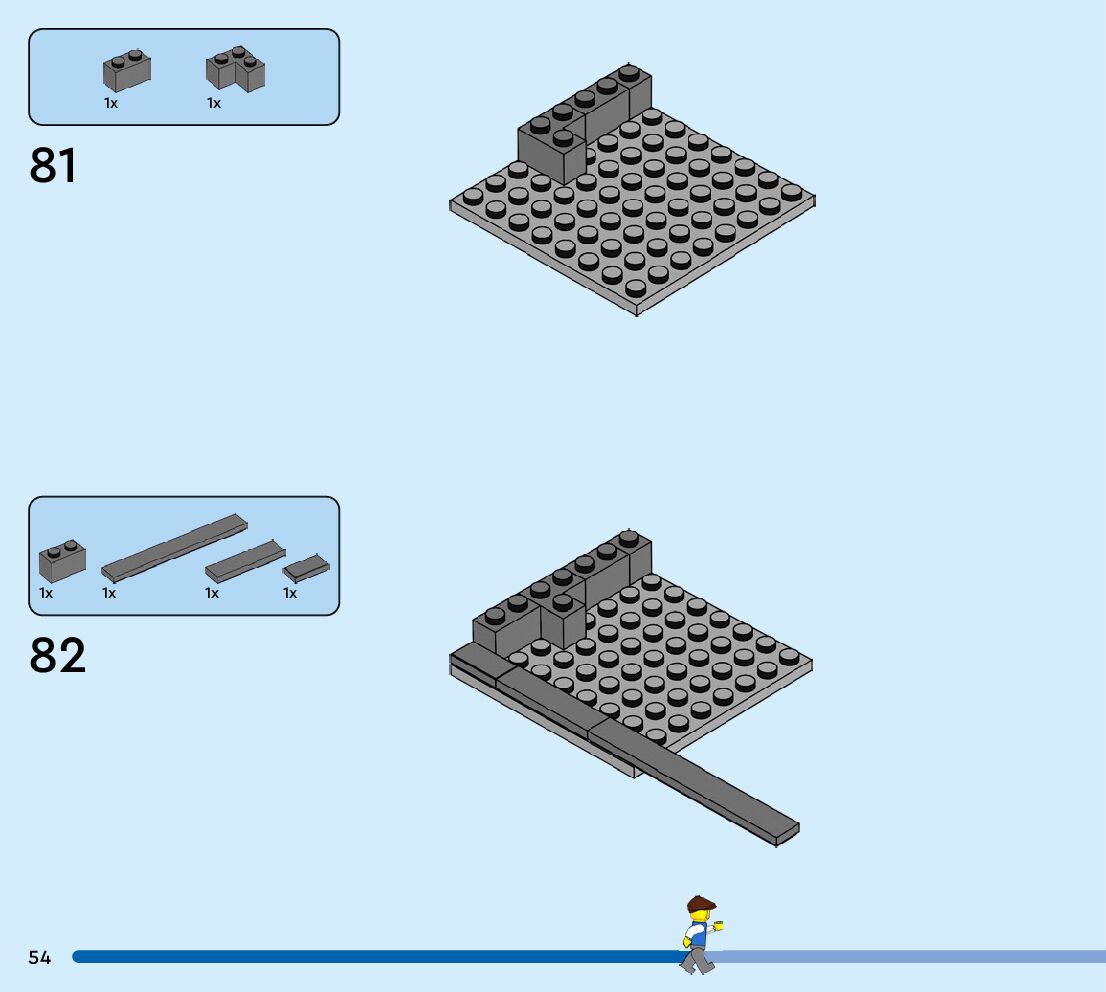 1x 1x

81

1x 1x 1x 1x

82

54