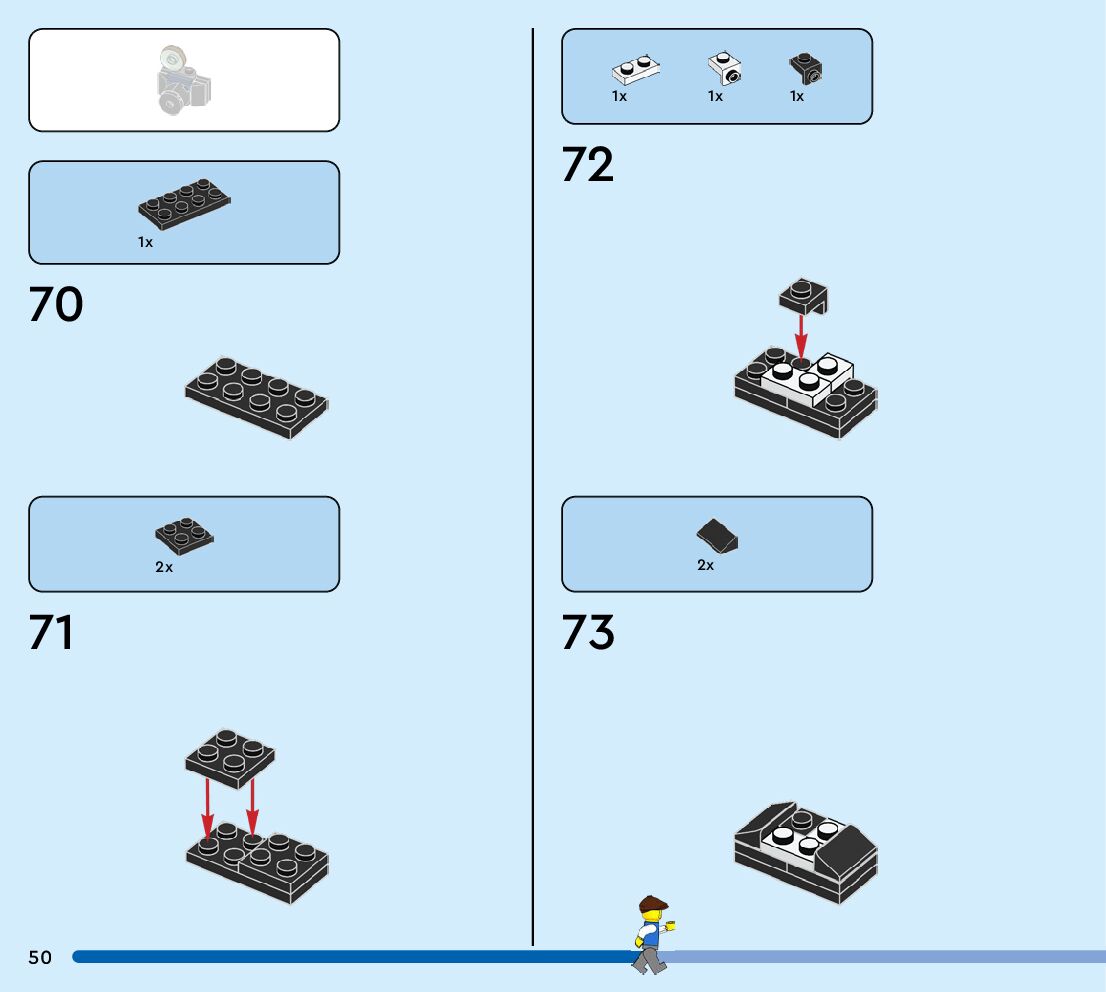 1x

70

2x

71

1x 1x 1x

72

2x

73

50