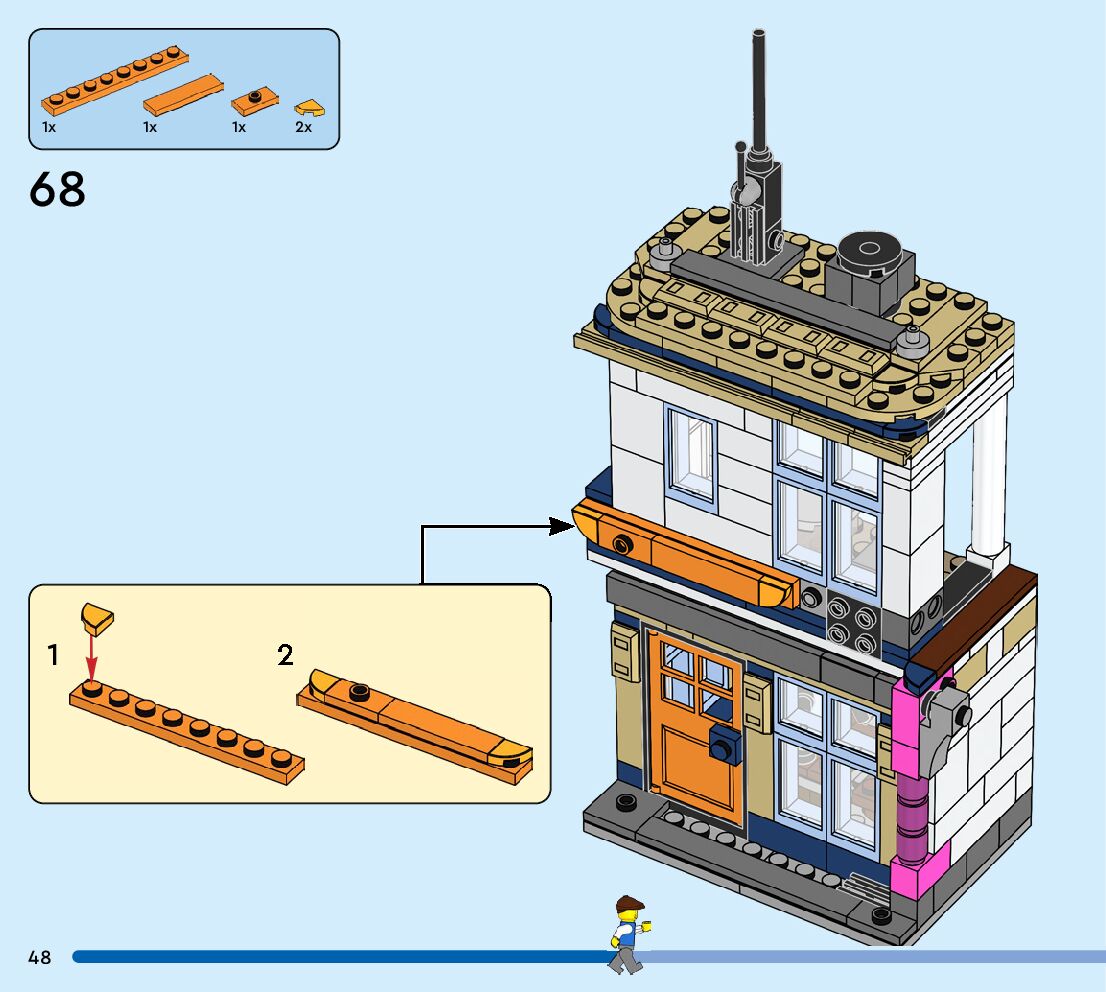 1x 1x 1x 2x

68

1

2

48