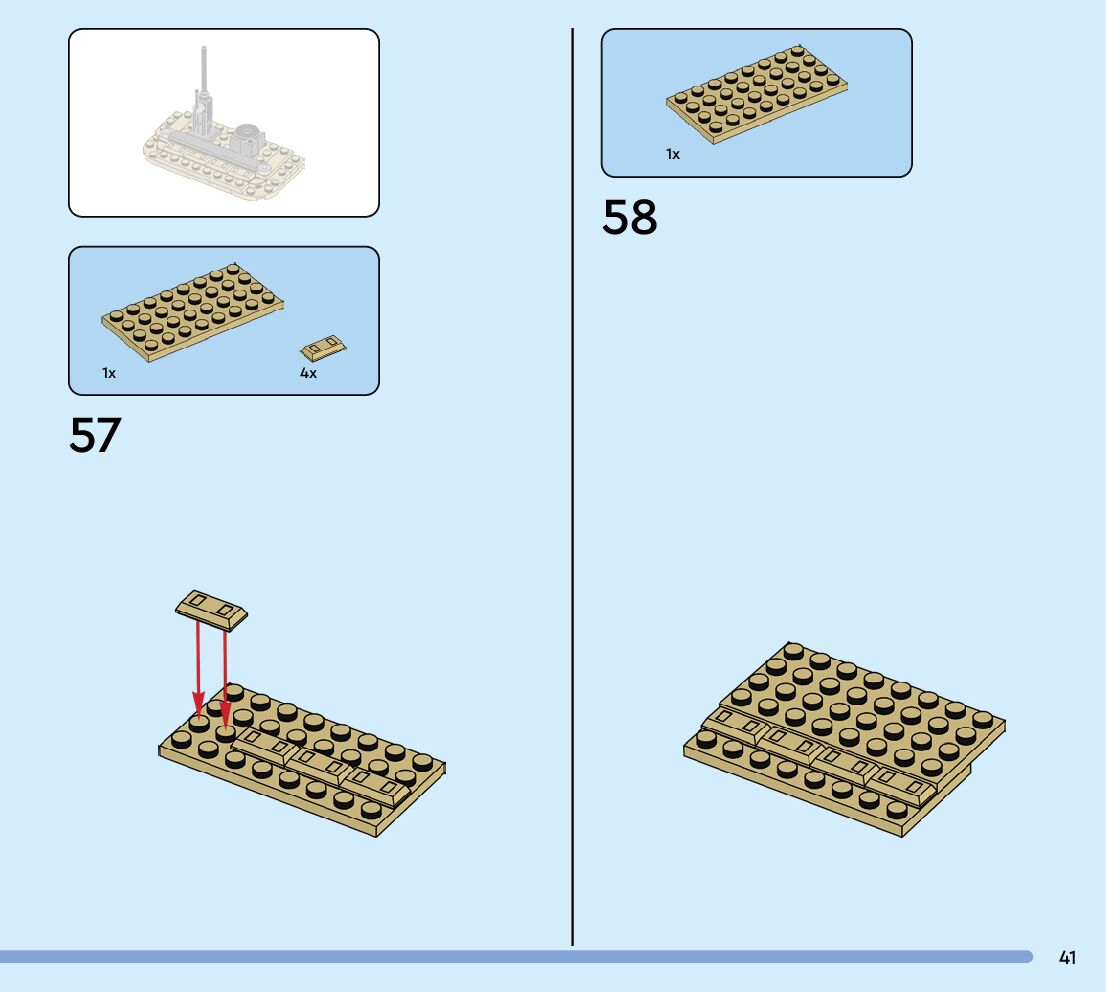 1x

4x

57

1x

58

41