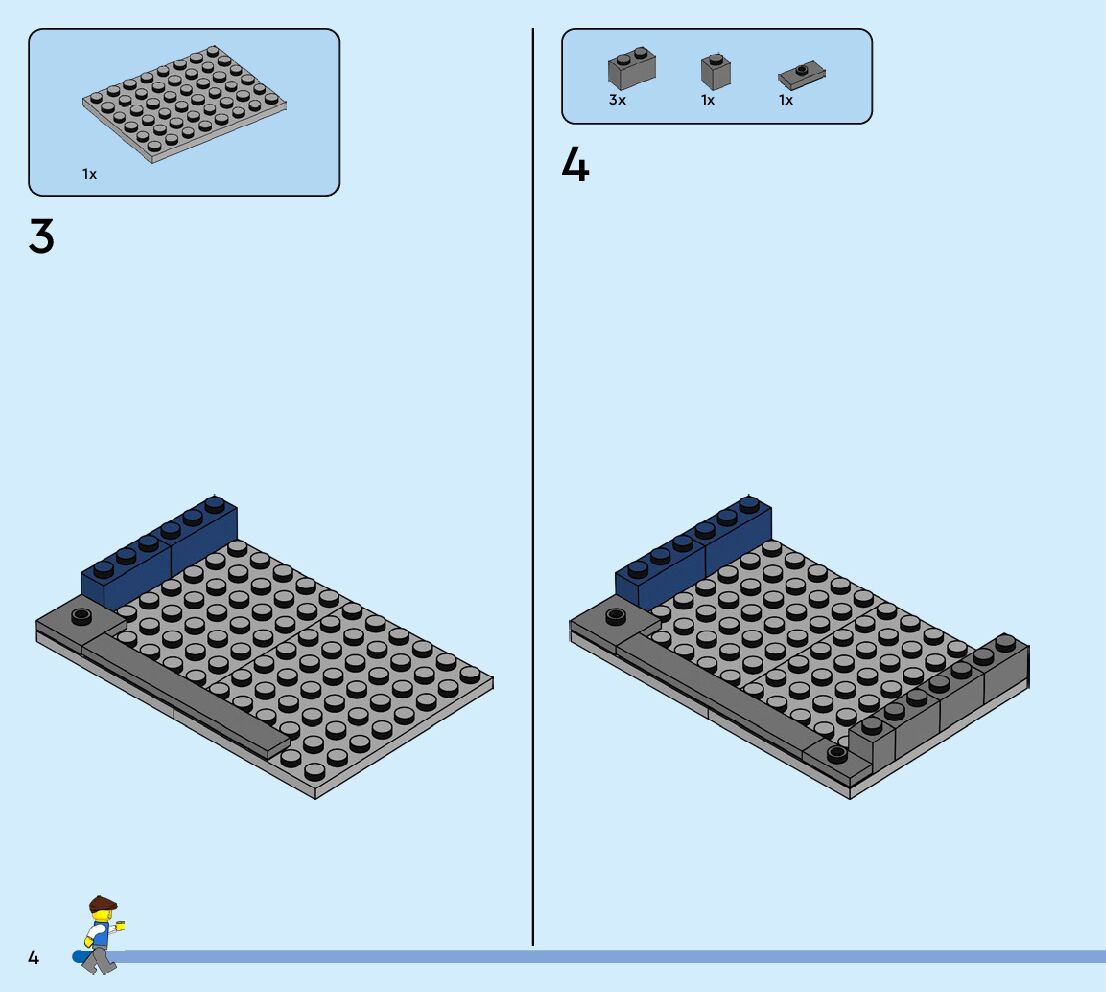 1x

3

3x 1x 1x

4

4