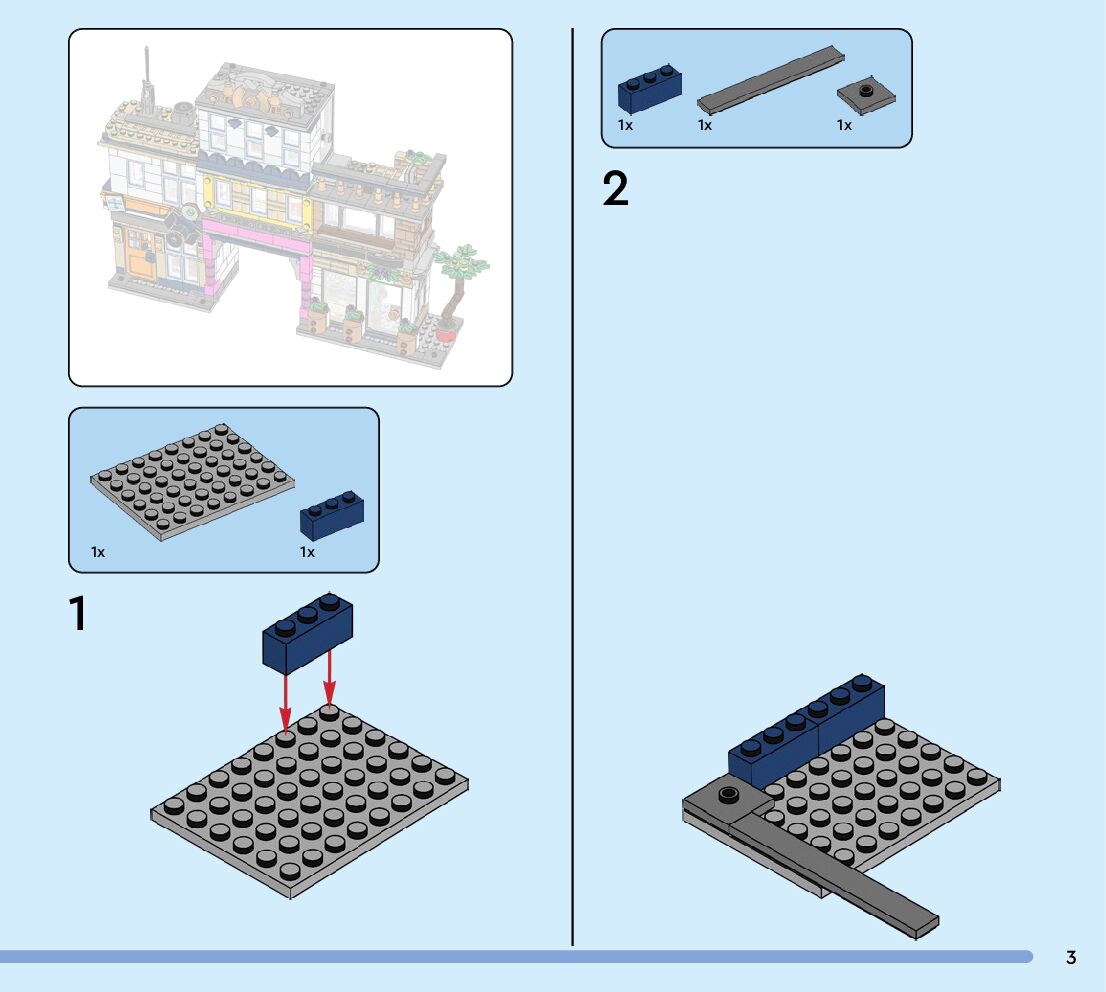 1x

1x

1

1x

1x

1x

2

3