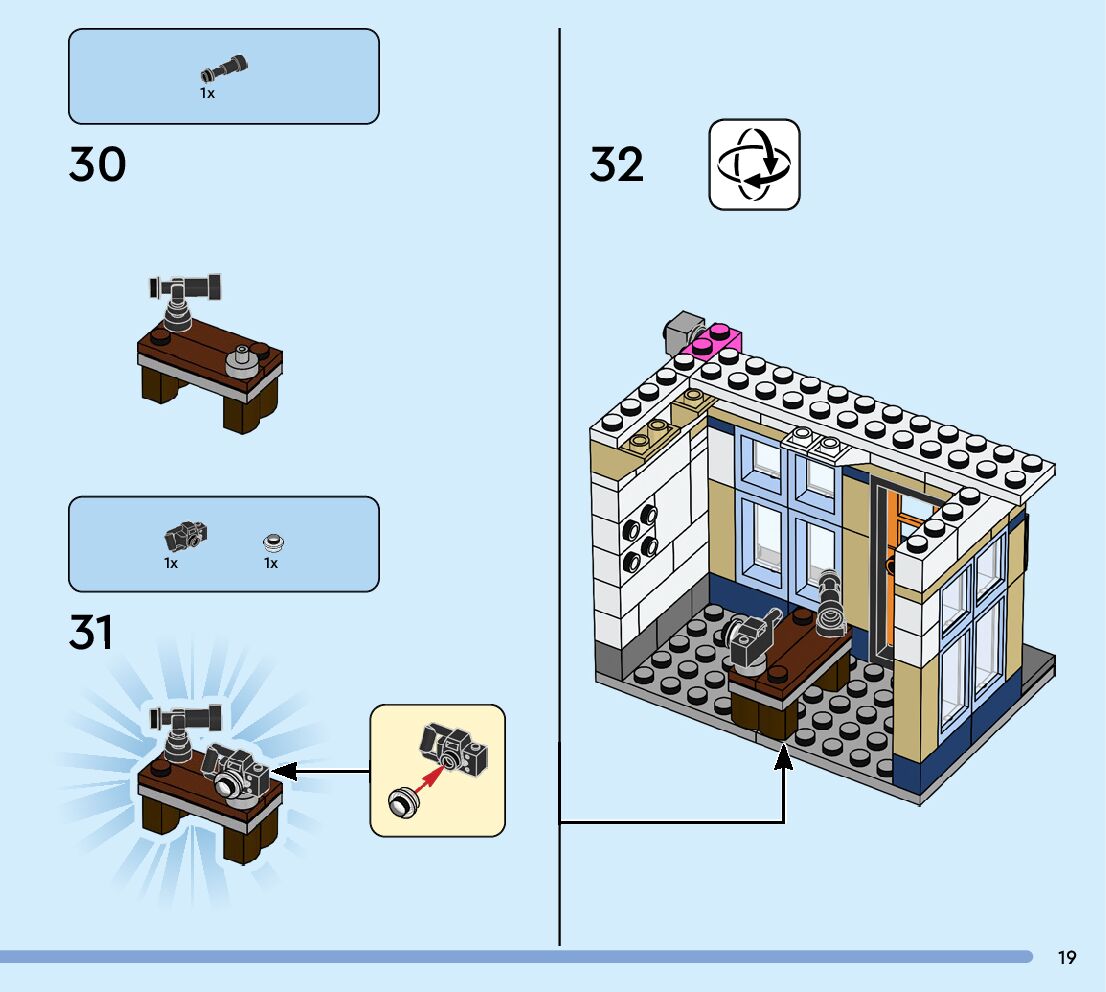 1x

30

1x 1x

31

32

19