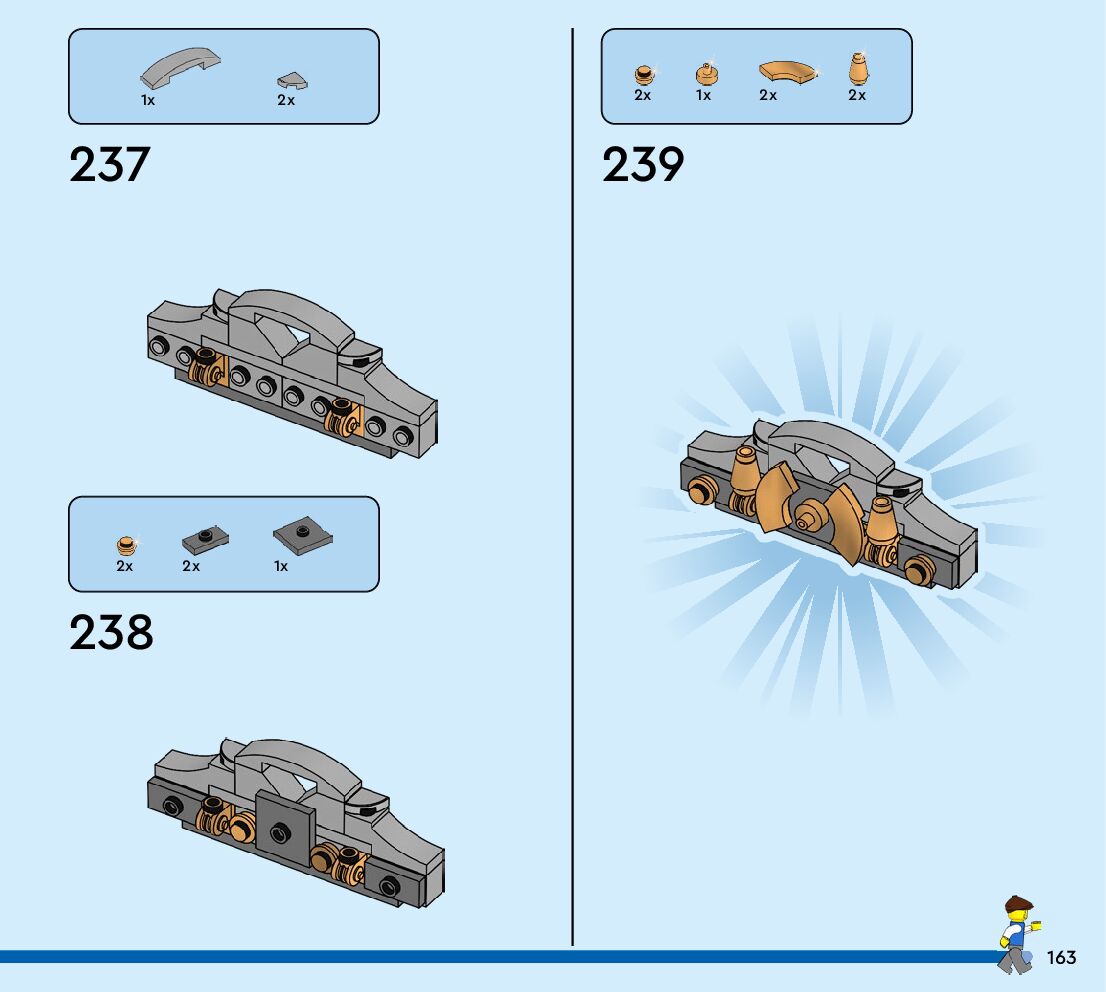 1x 2x

237

2x 2x 1x

238

2x 1x 2x 2x

239

163