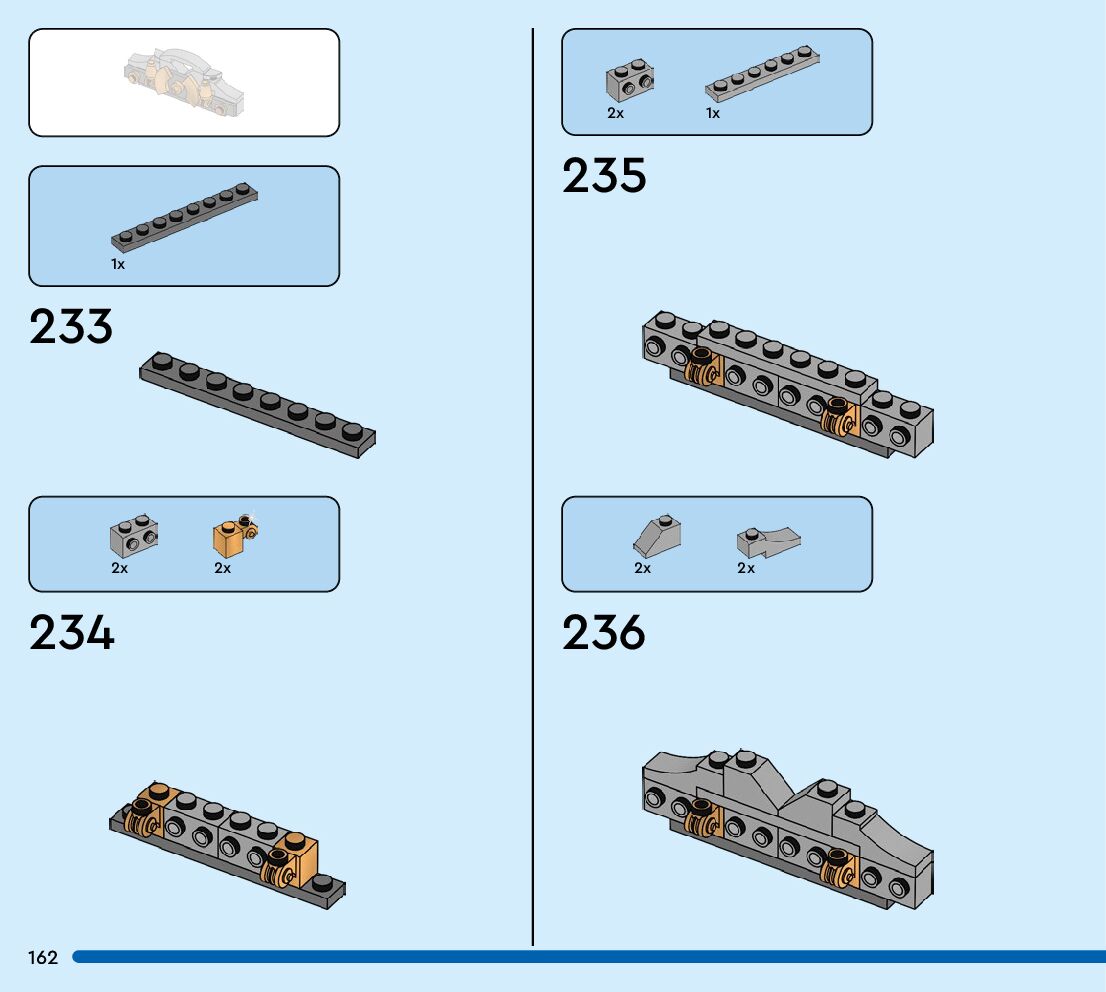 1x

233

2x 2x

234

2x 1x

235

2x 2x

236

162