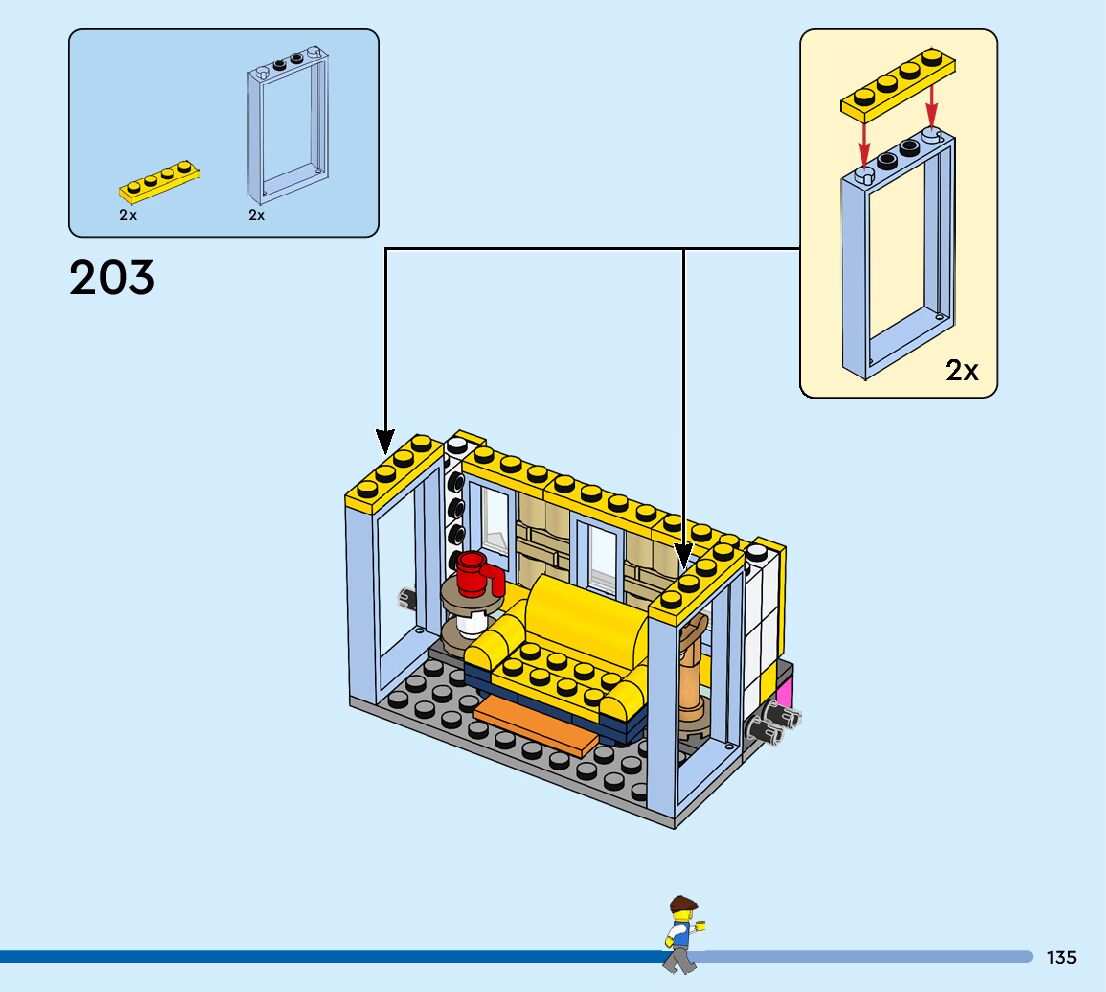 2x 2x

203

2x

135