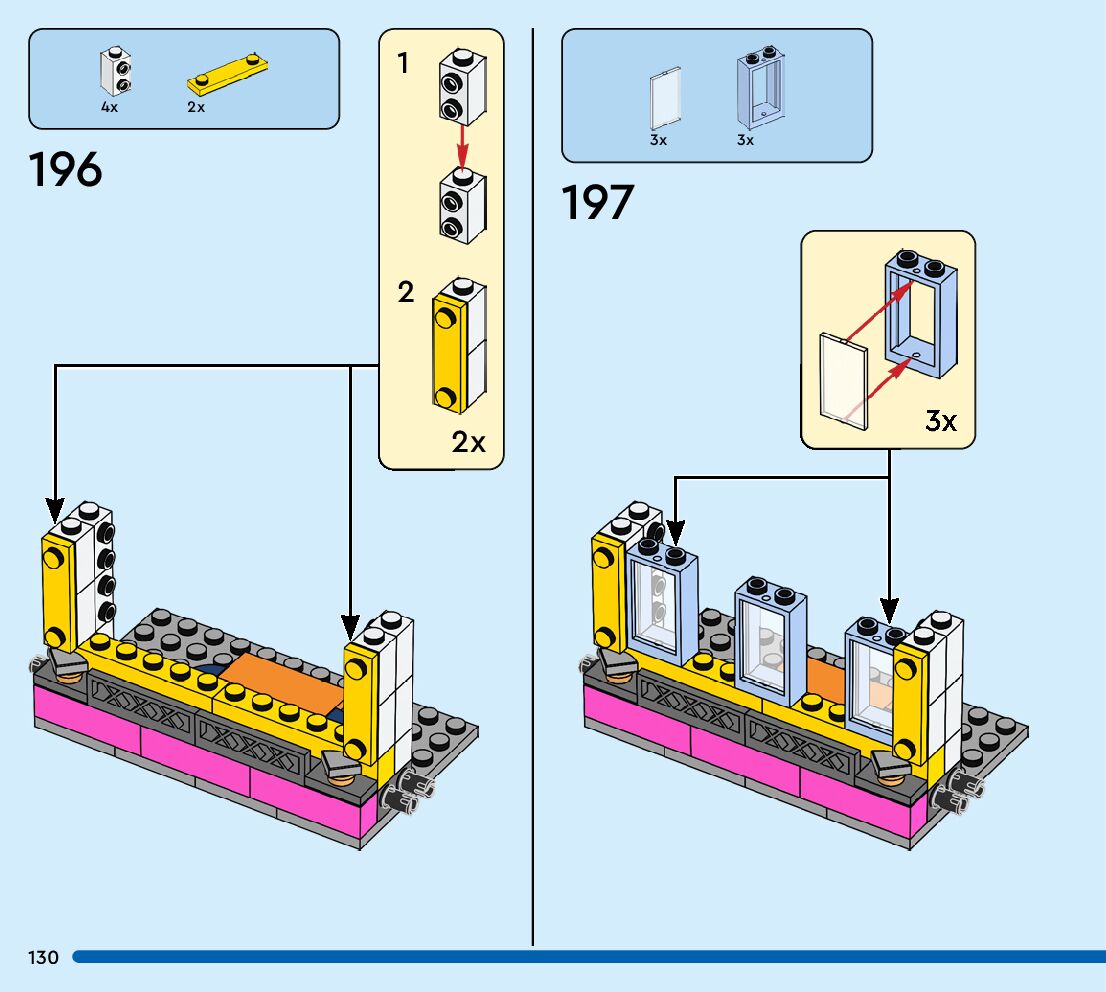 4x 2x

196

1

2

2x

3x 3x

197

3x

130