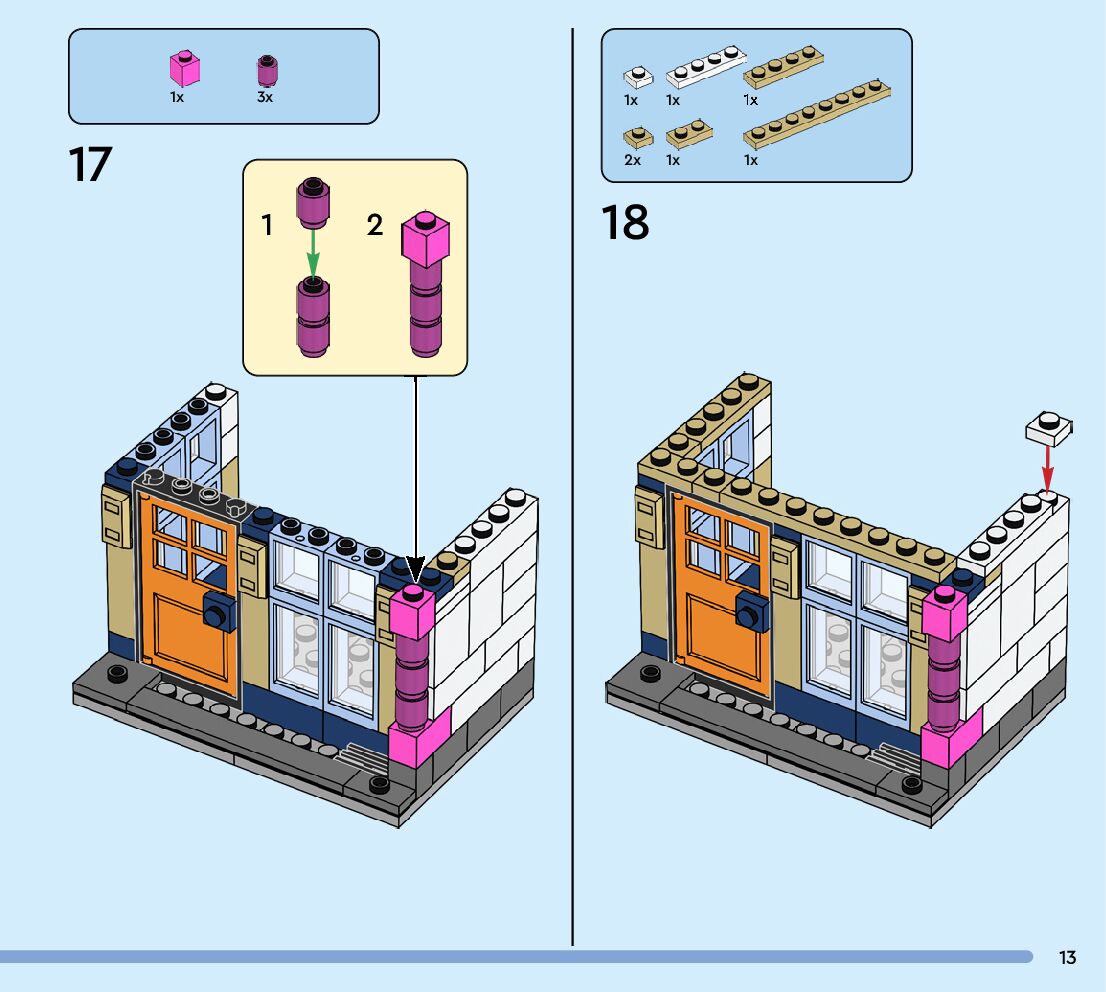 1x 3x

17

1 2

1x 1x 1x

2x 1x 1x

18

13