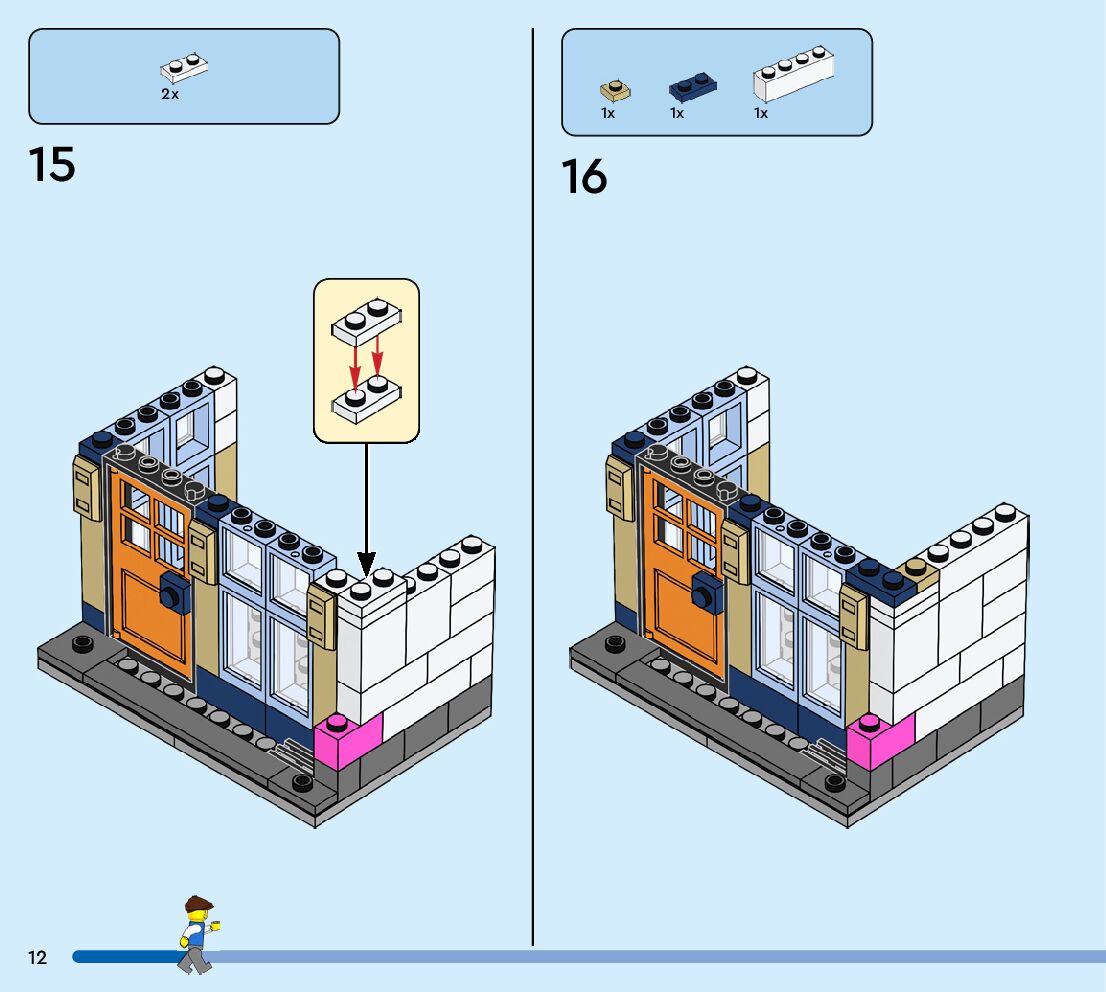 2x

15

1x 1x 1x

16

12