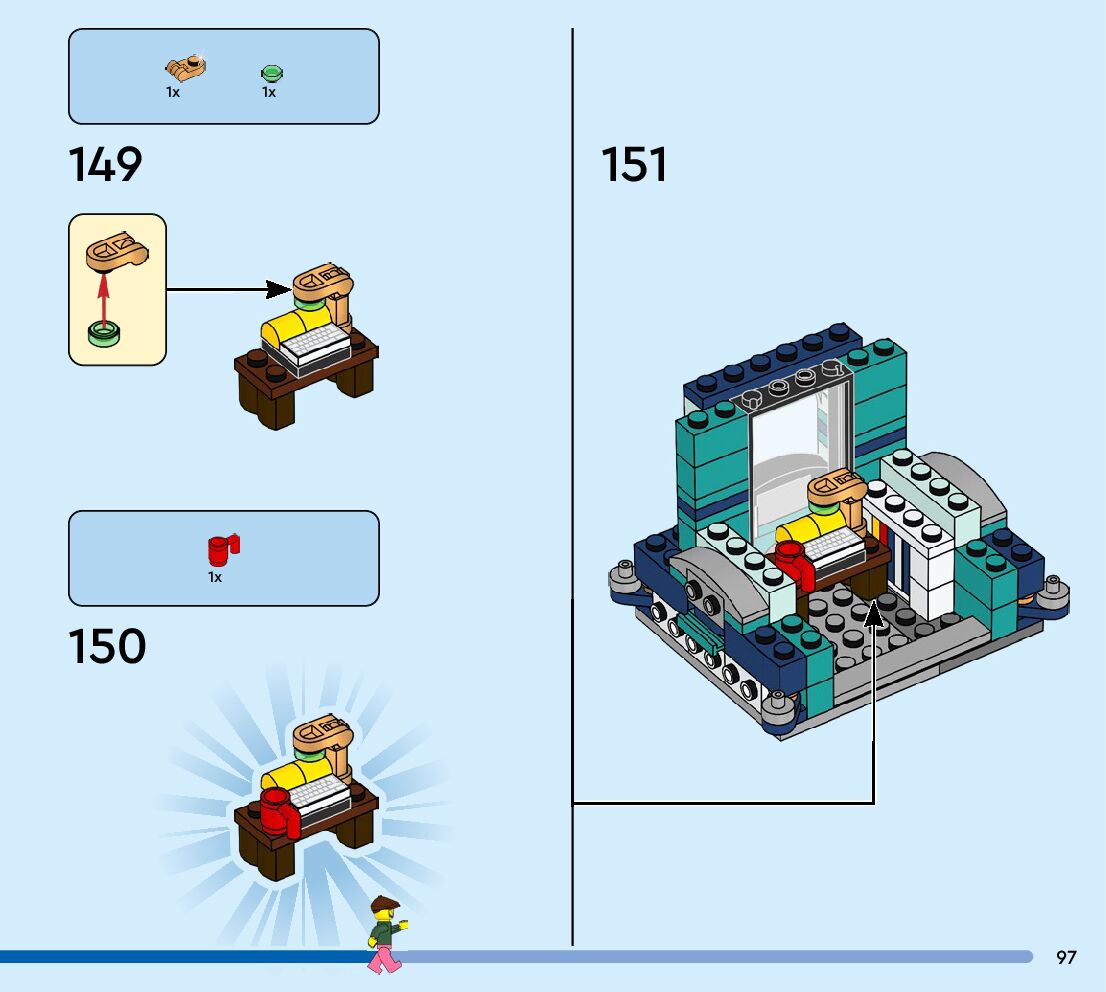 1x 1x

149

1x

150

151

97