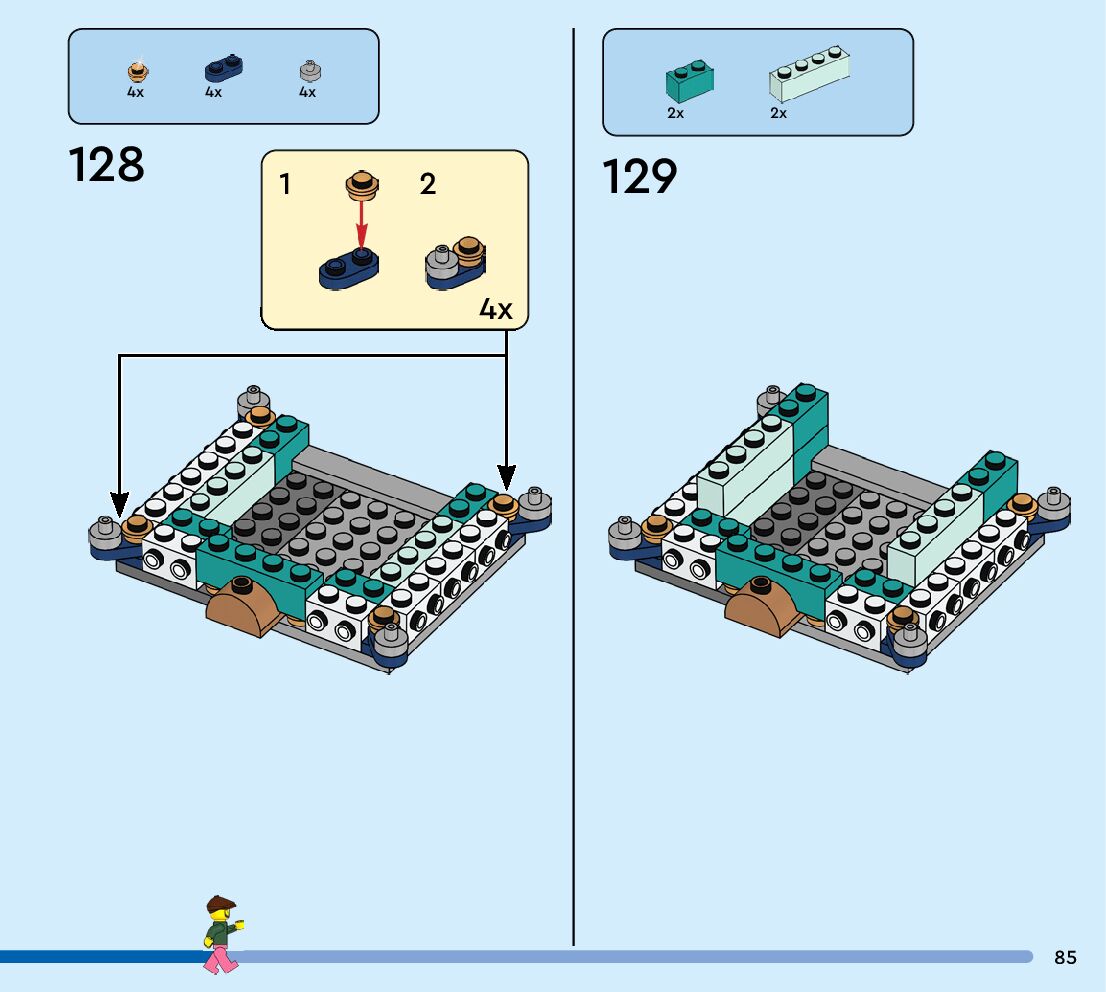 4x 4x 4x

128

1 2

4x

2x 2x

129

85