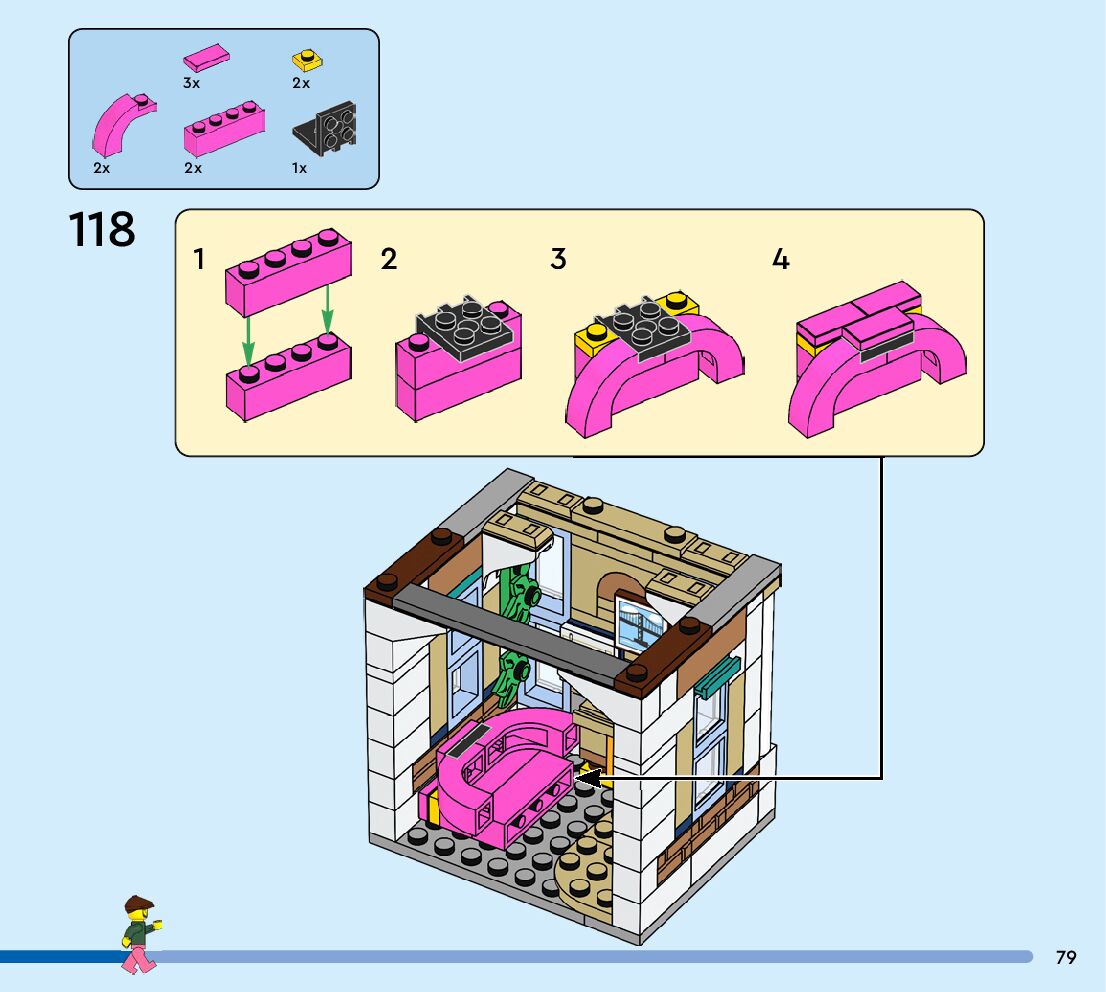 3x
2x
2x
2x
1x

118

1
2
3
4

79