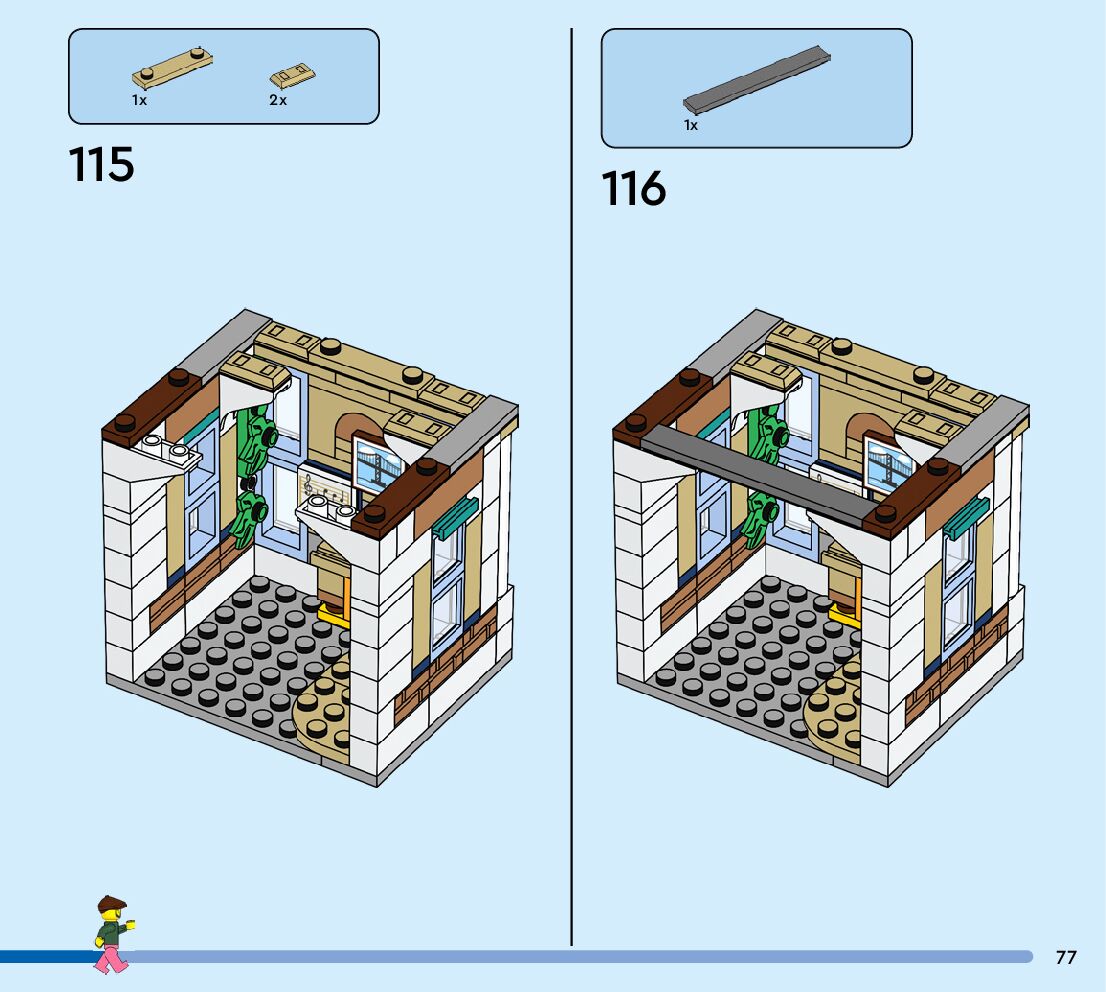 1x 2x

115

1x

116

77