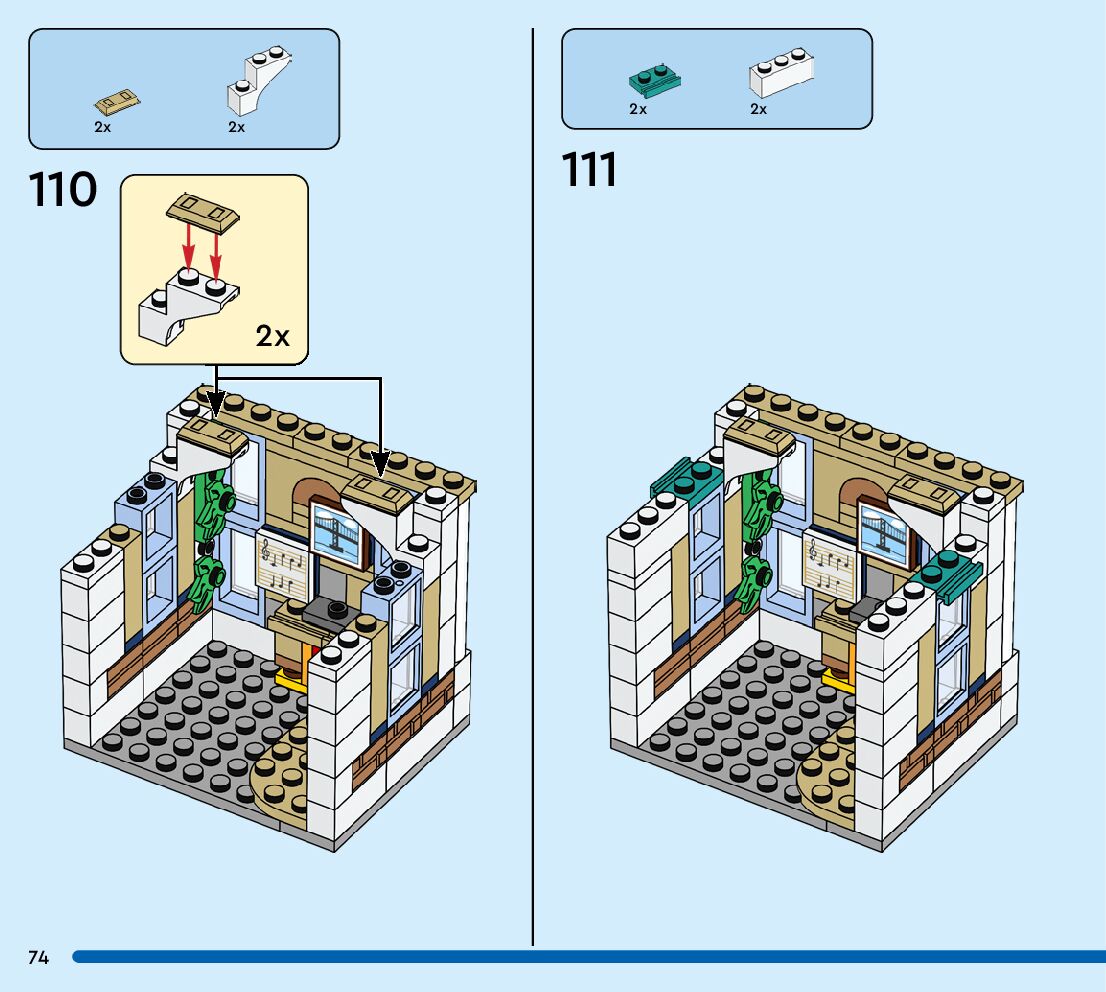 2x
2x

110

2x

2x
2x

111

74