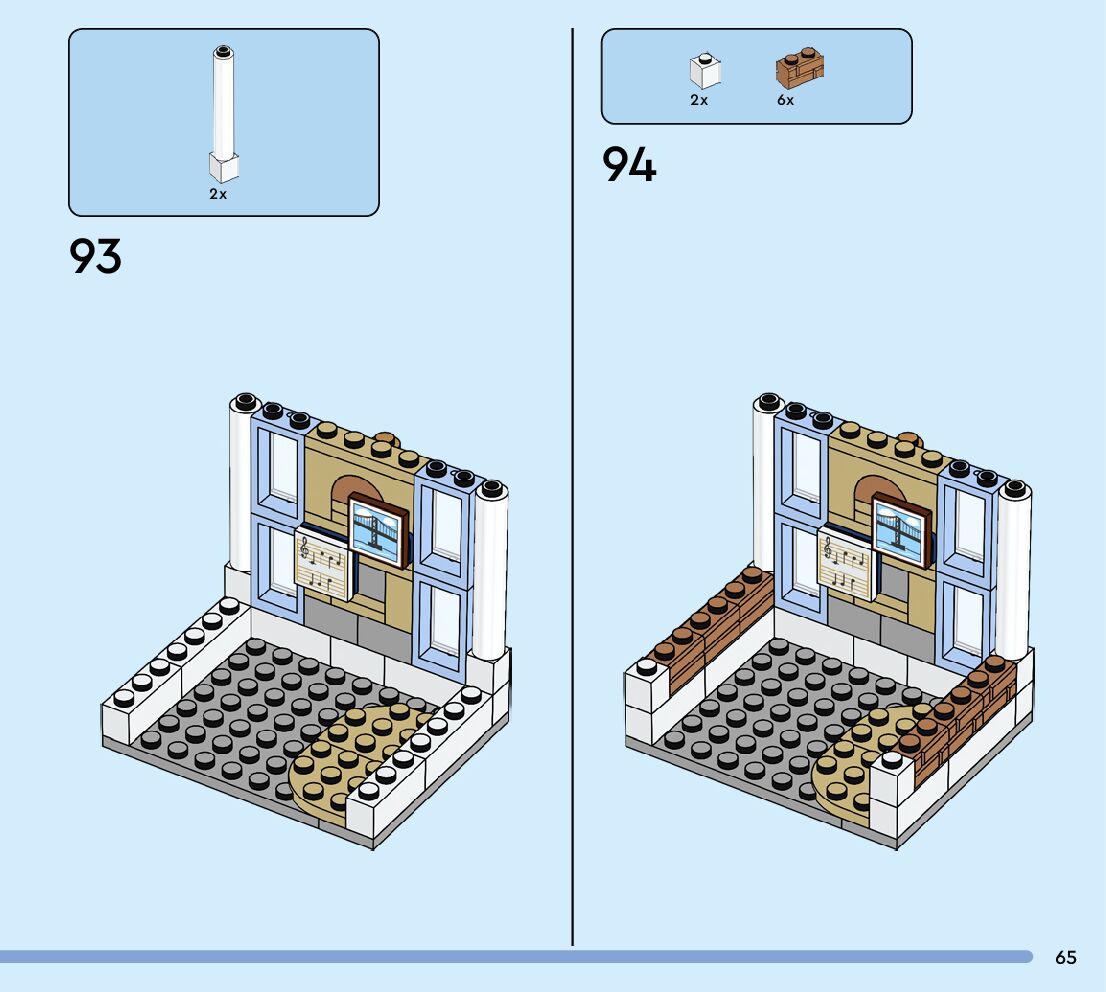 2x

93

2x

6x

94

65