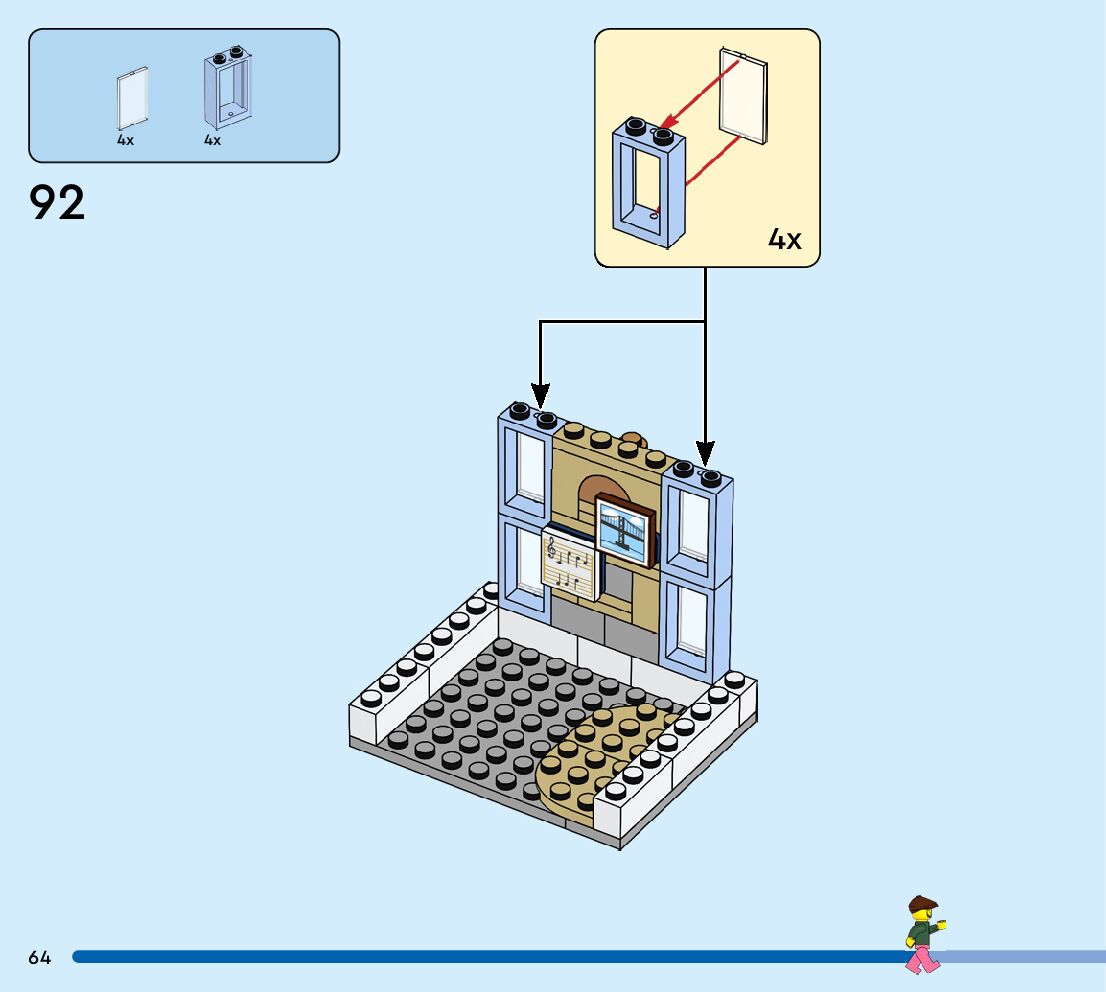 4x
4x

92

4x

64