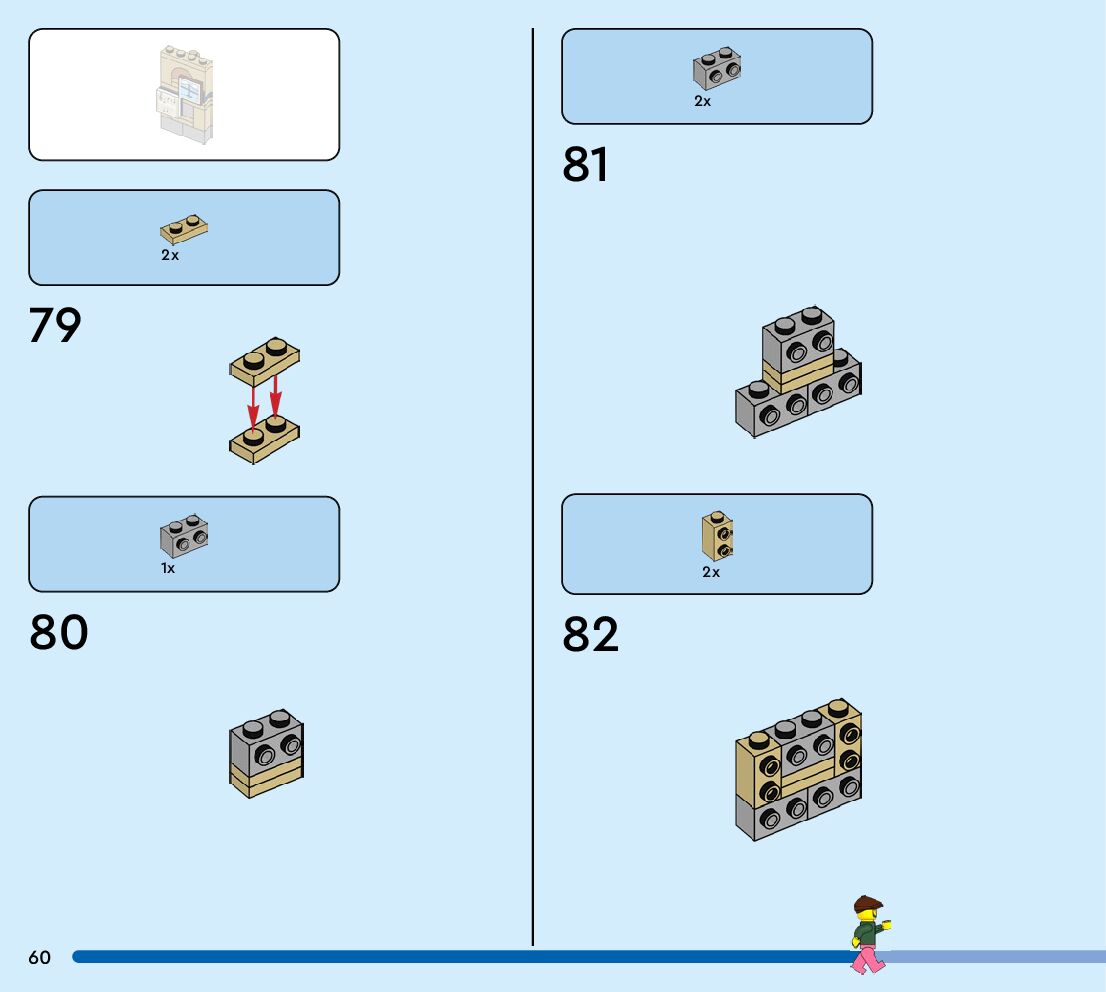 2x

79

1x

80

2x

81

2x

82

60