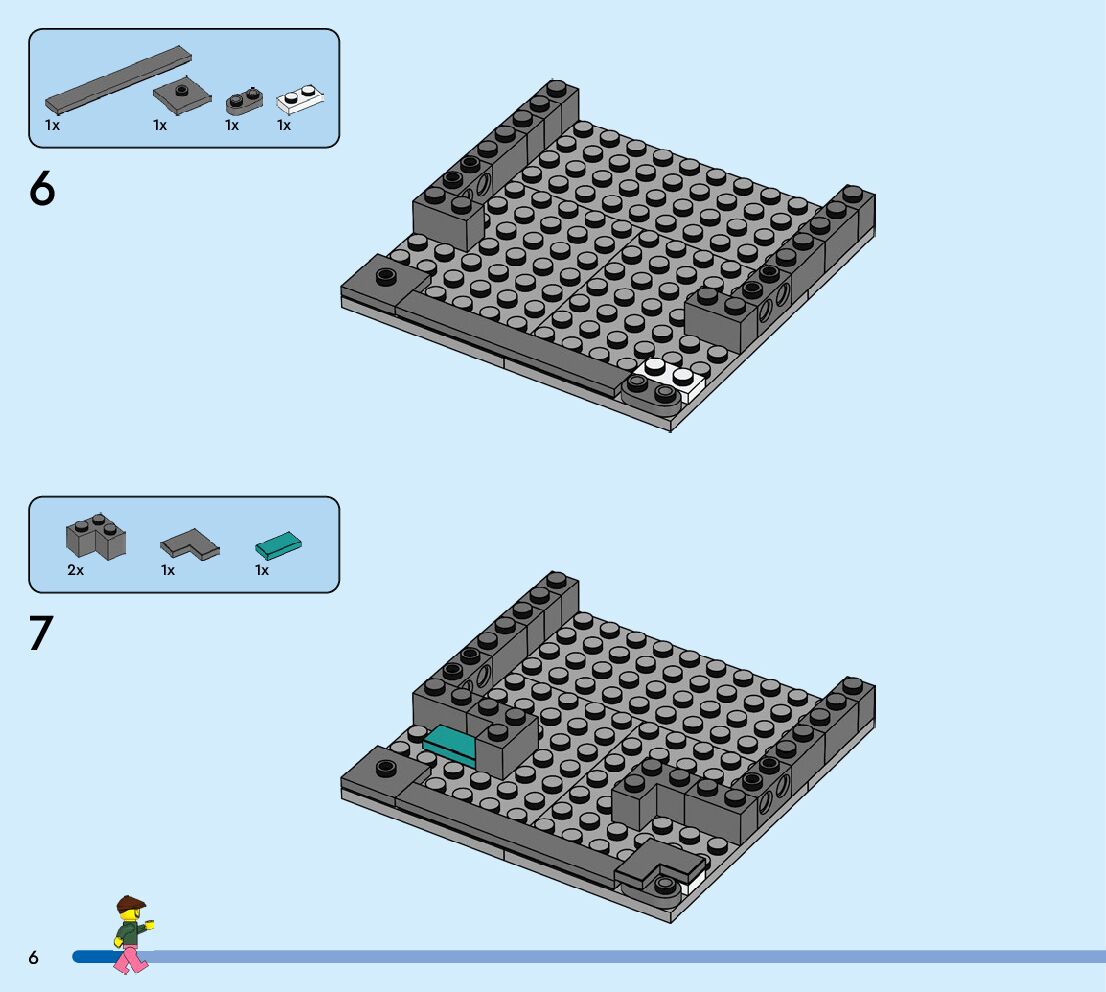 1x 1x 1x 1x

6

2x 1x 1x

7

6