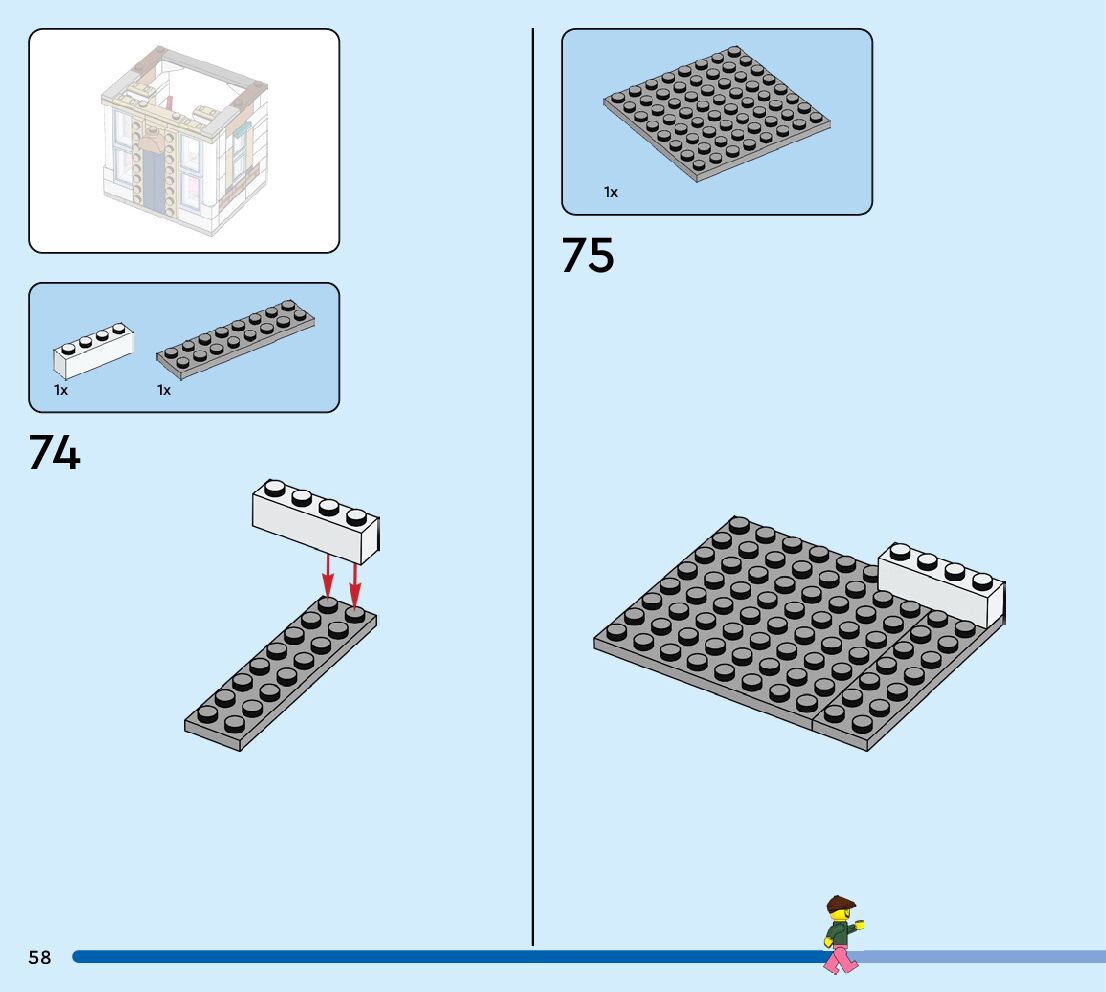 1x 1x

74

1x

75

58