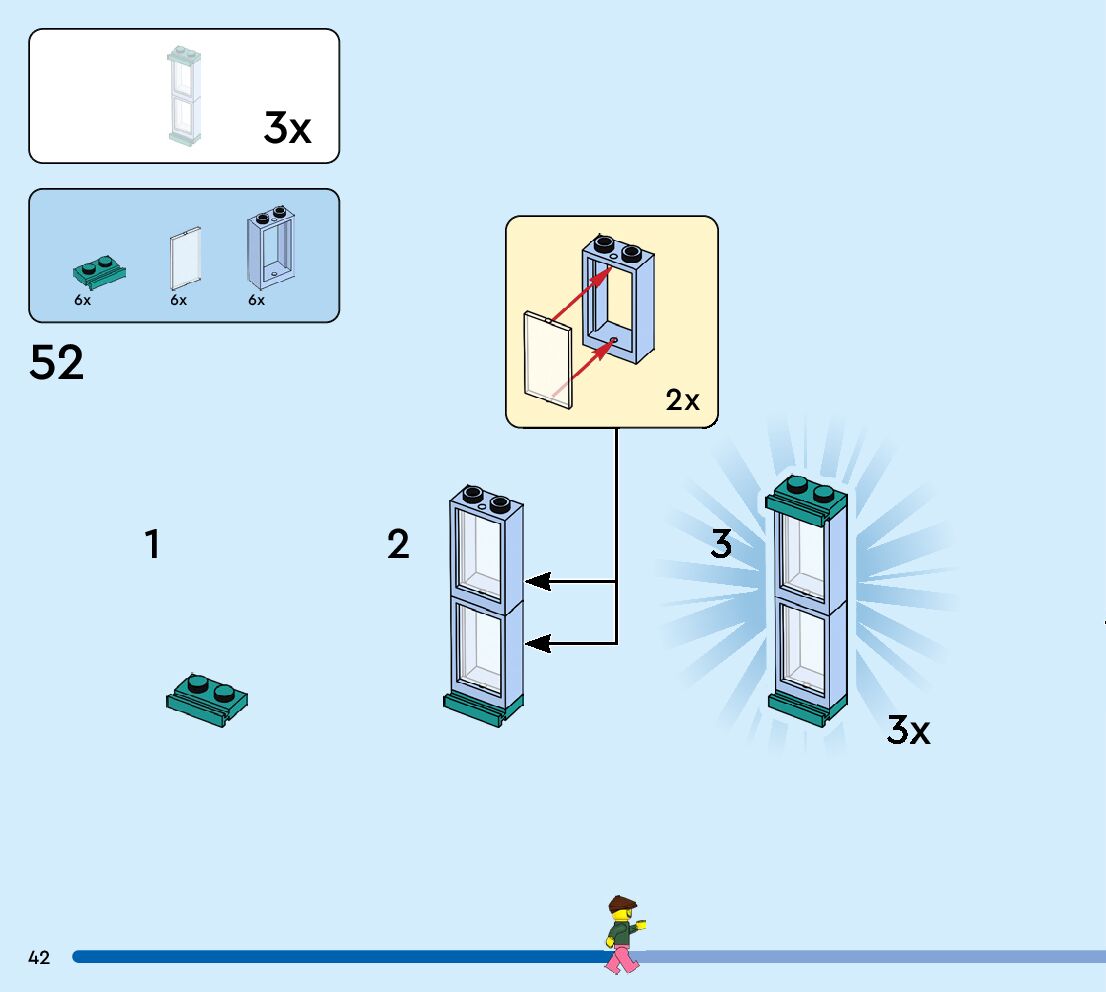 3x

6x
6x
6x

52

2x

1

2

3

3x

42