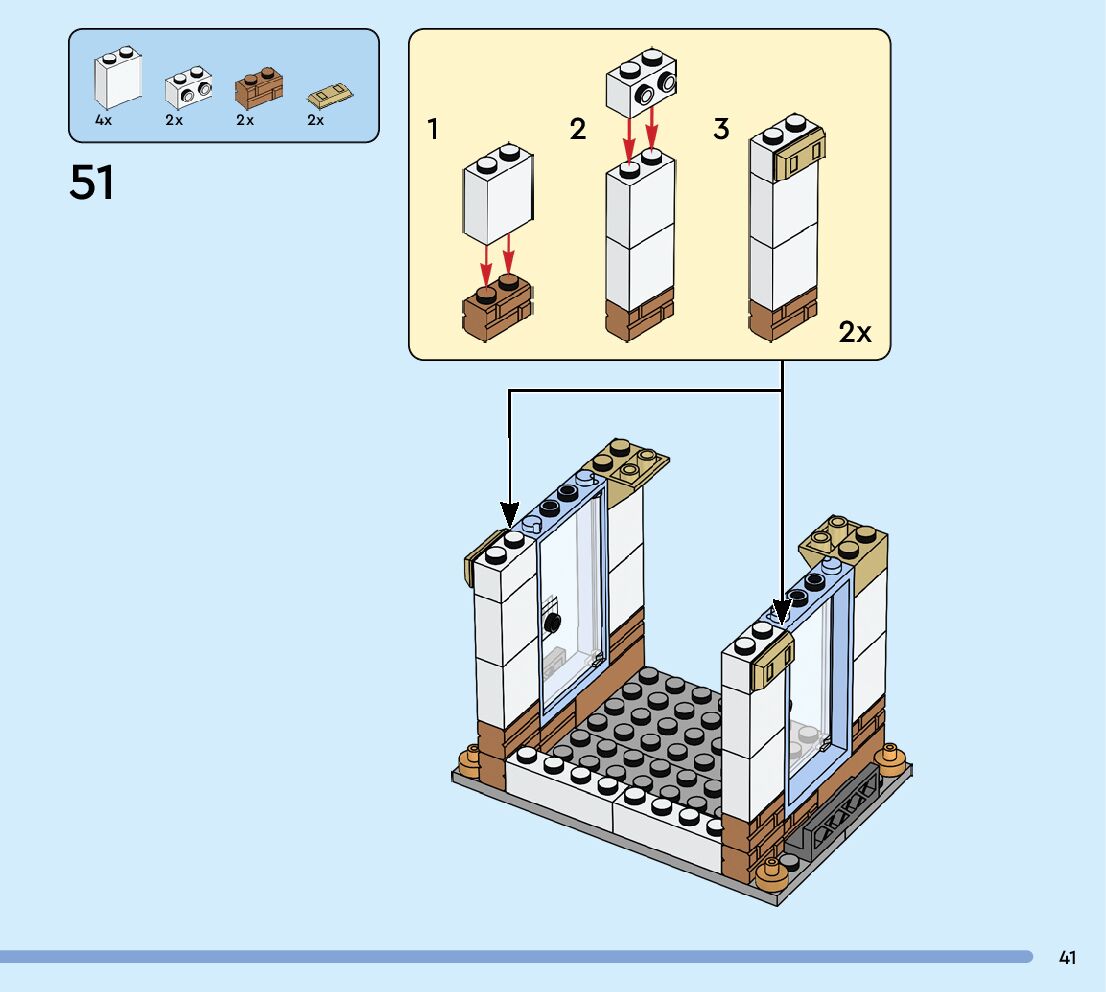 4x 2x 2x 2x

51

1 2 3

2x

41