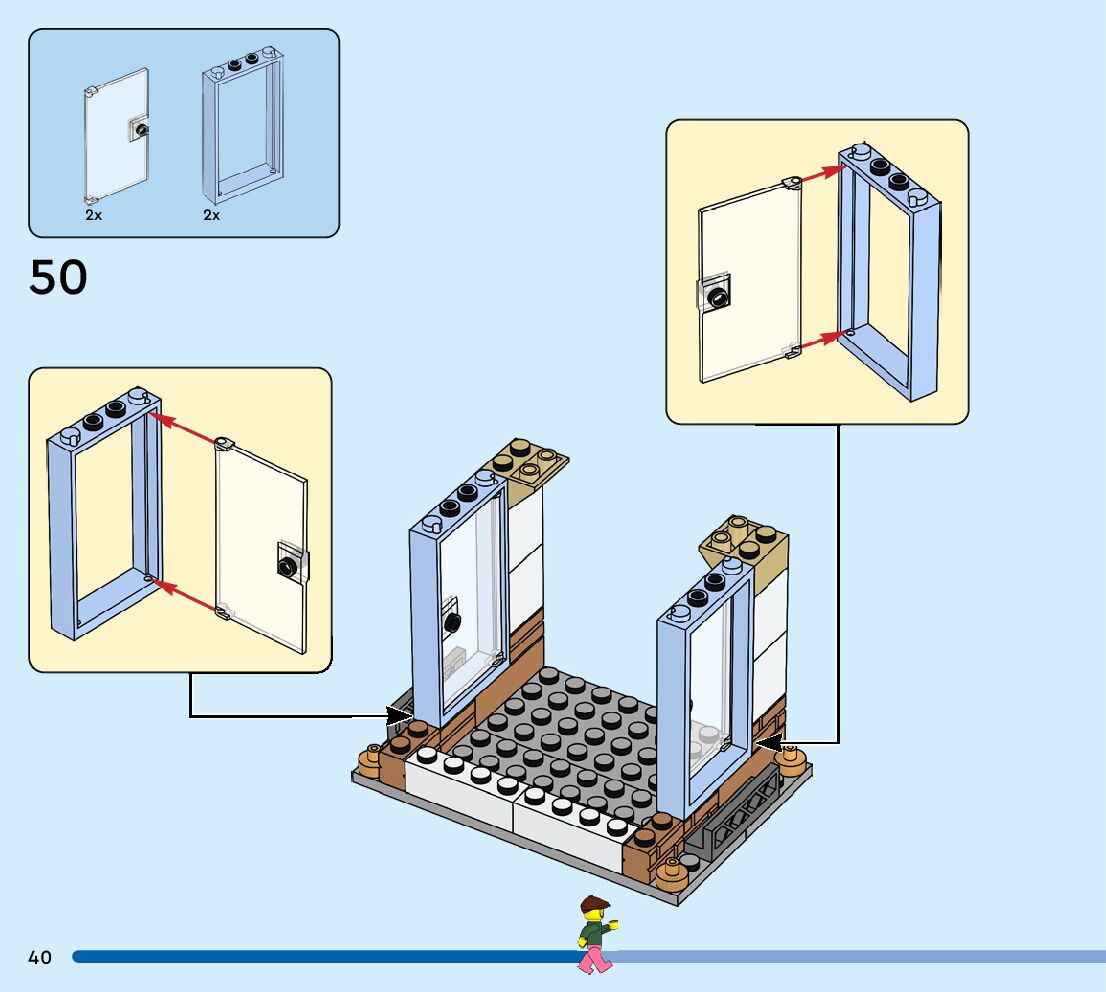 2x
2x

50

40