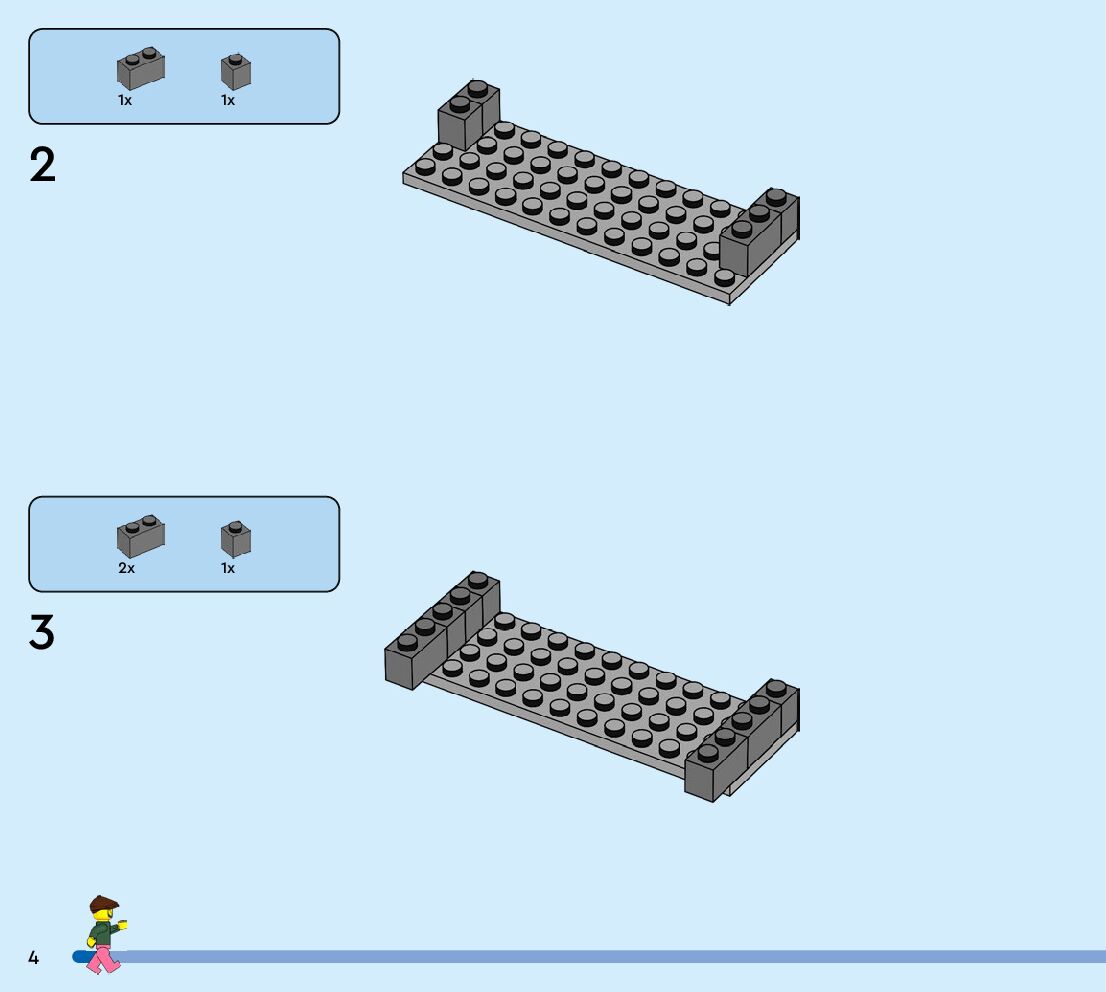 1x
1x

2

2x
1x

3

4