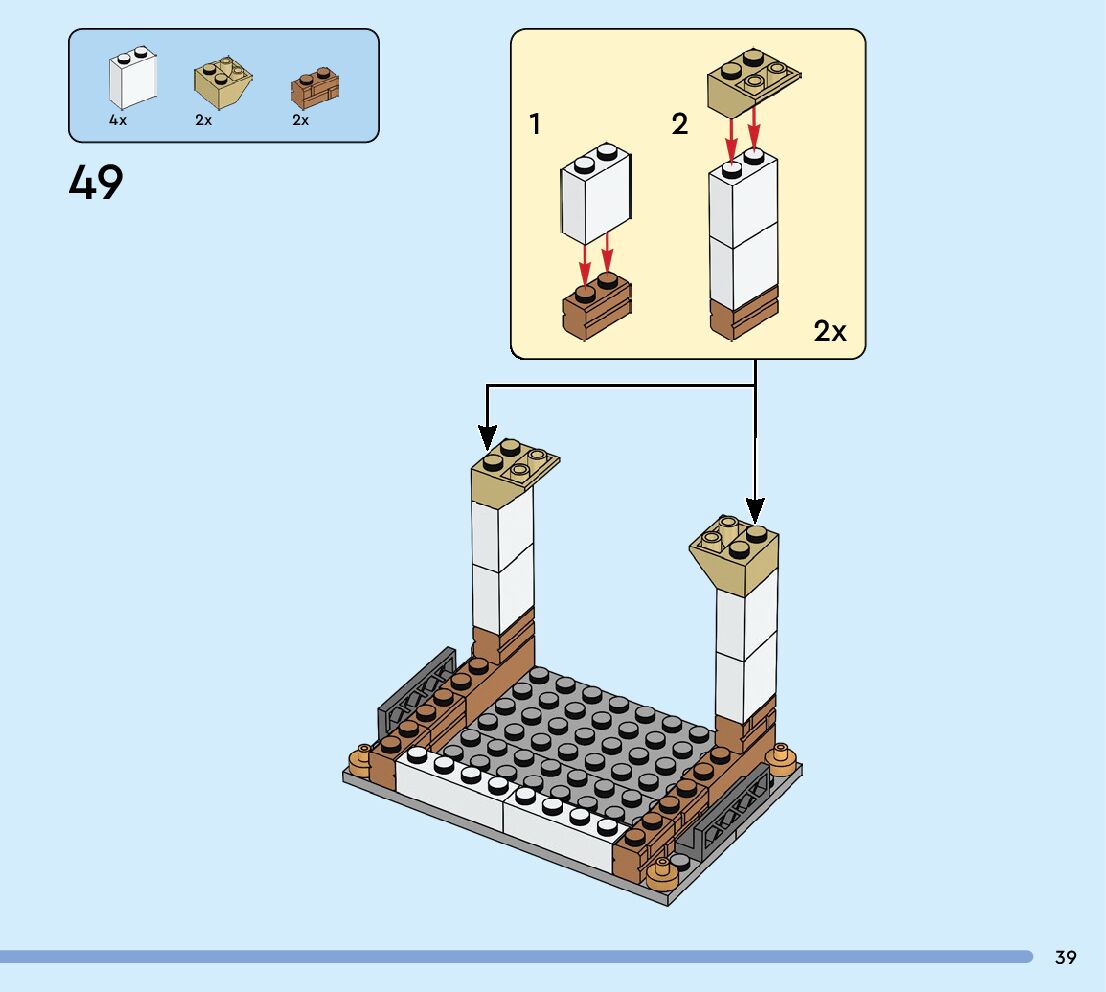 4x 2x 2x

49

1

2

2x

39