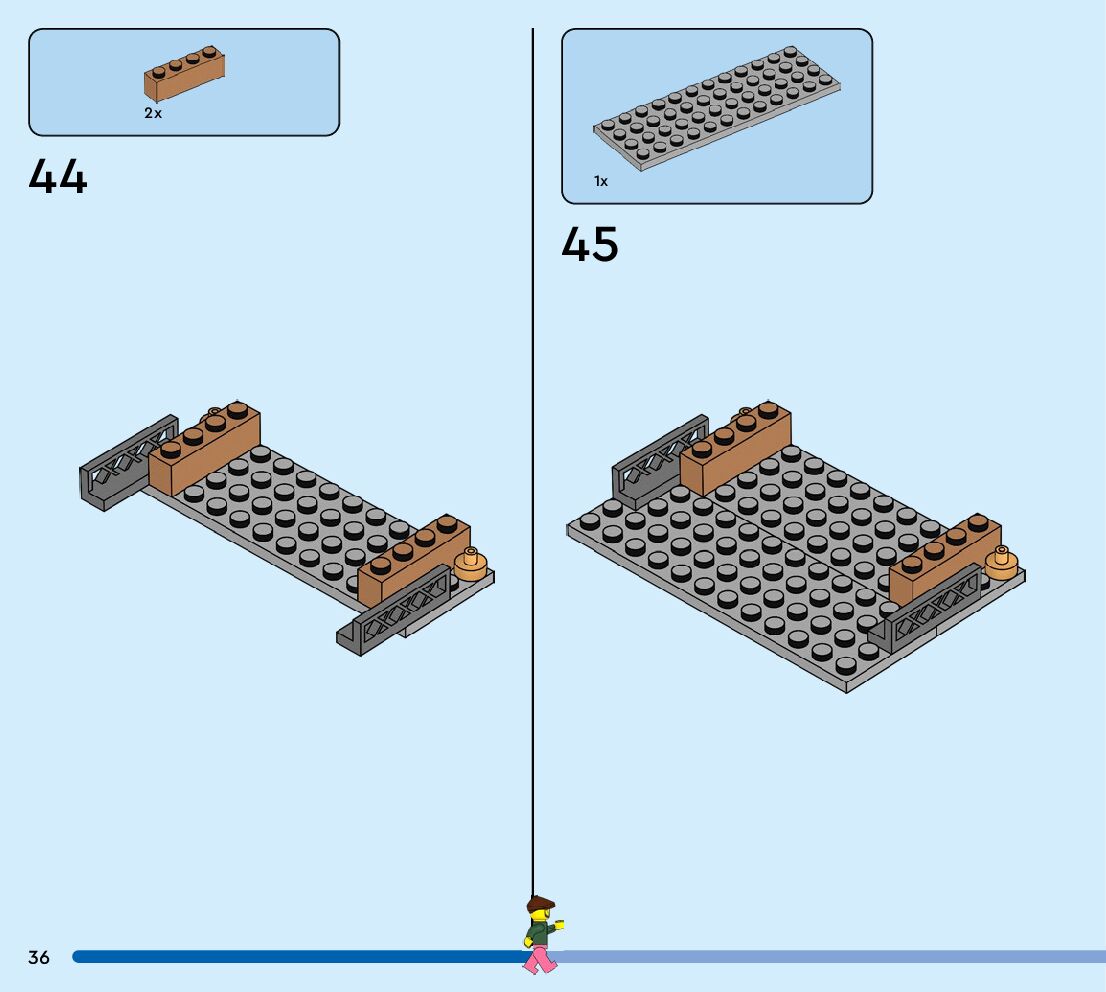 2x

44

1x

45

36