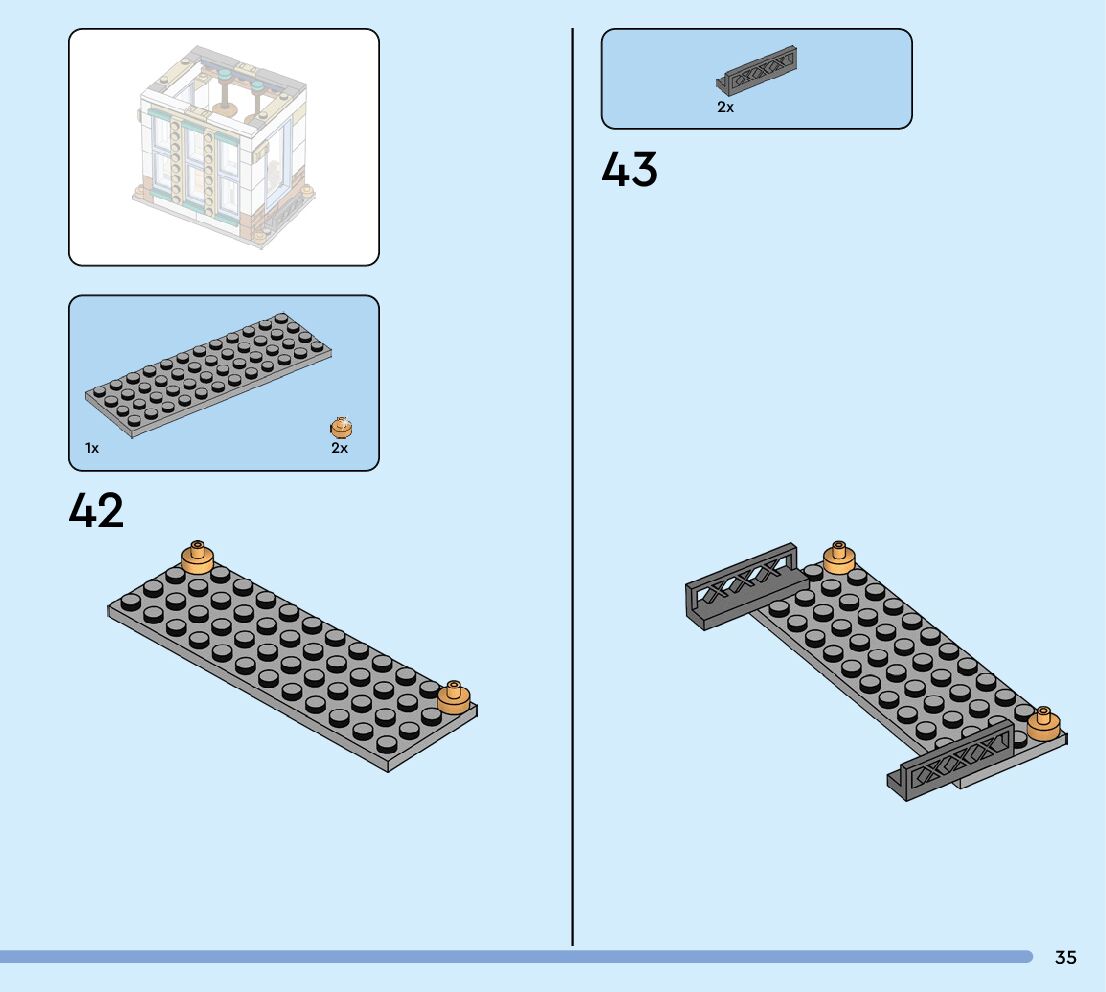 1x

2x

42

2x

43

35