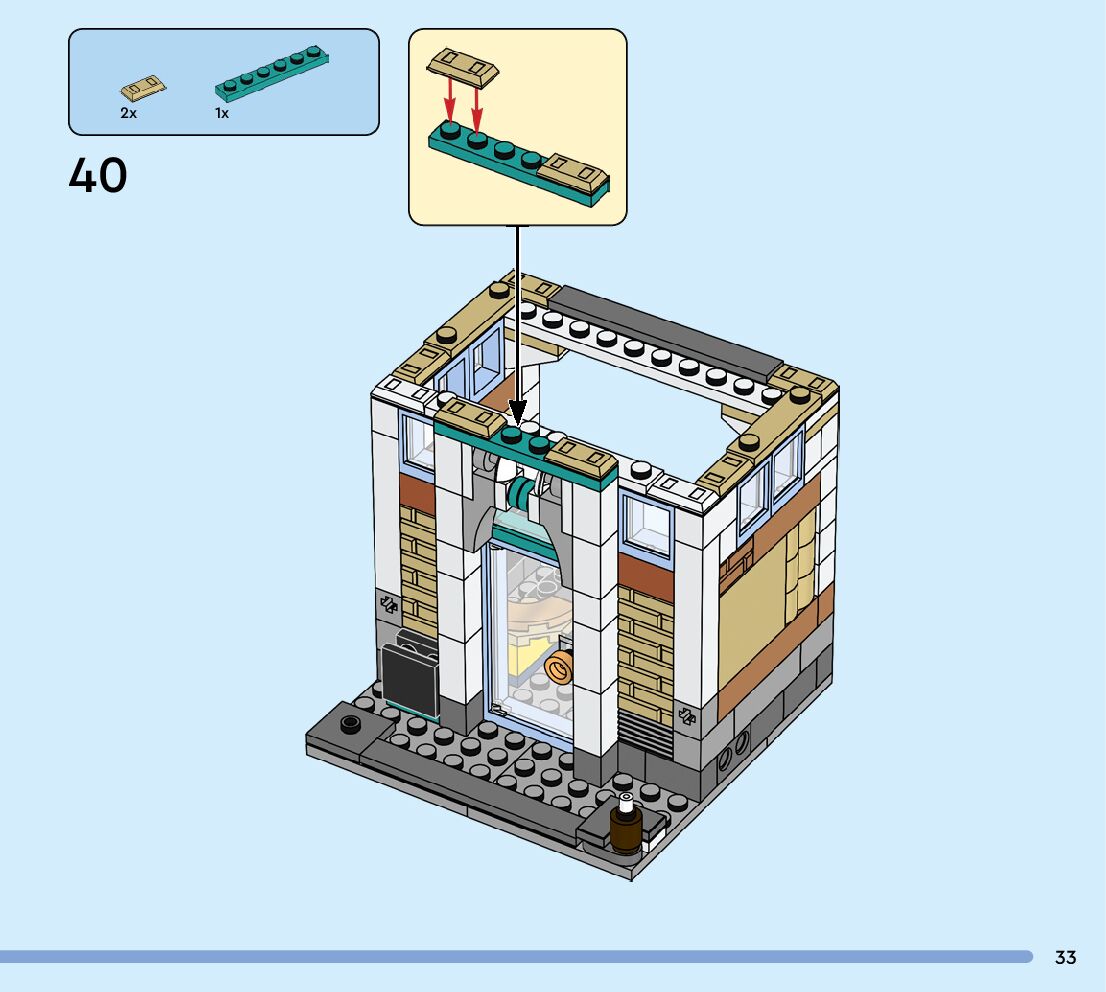 2x

1x

40

33