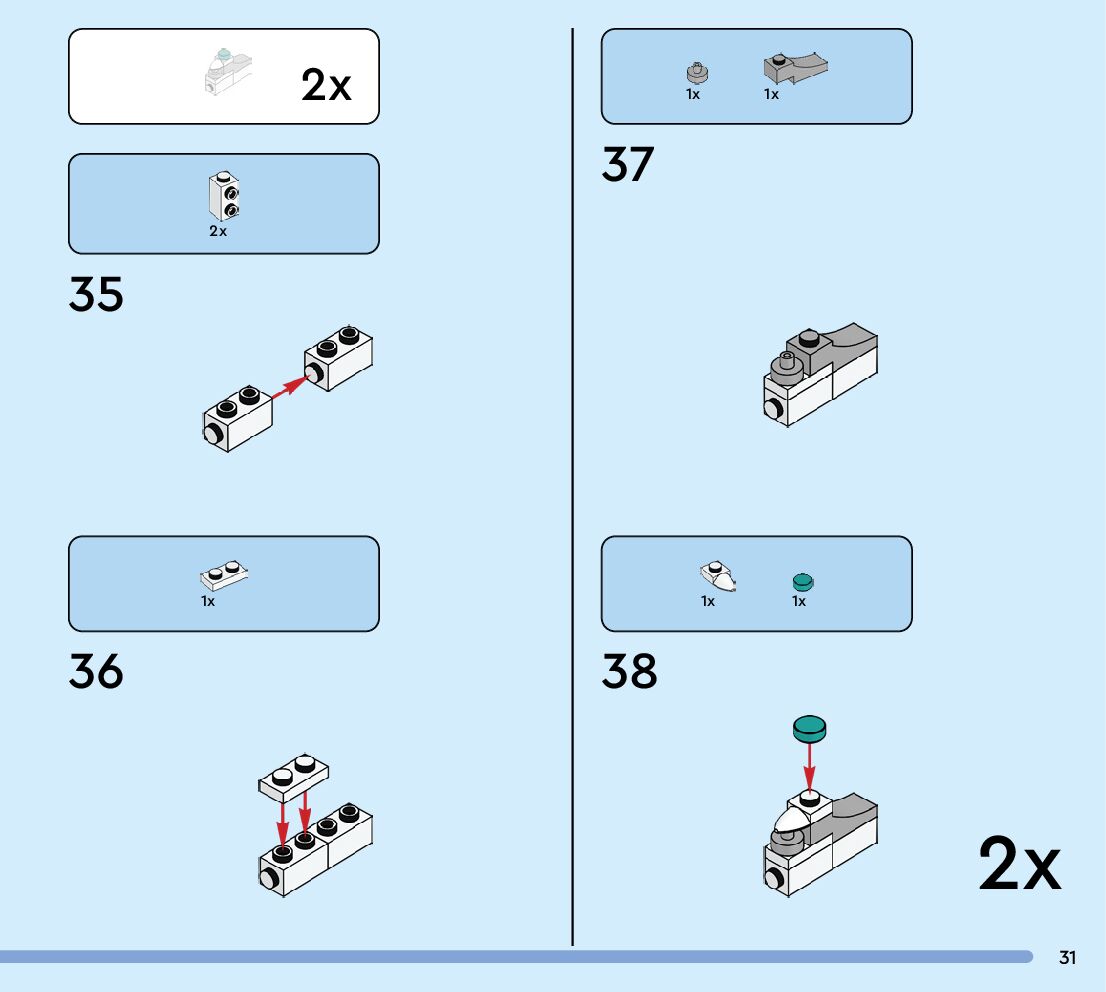 2x

2x

35

1x

36

1x 1x

37

1x 1x

38

2x

31