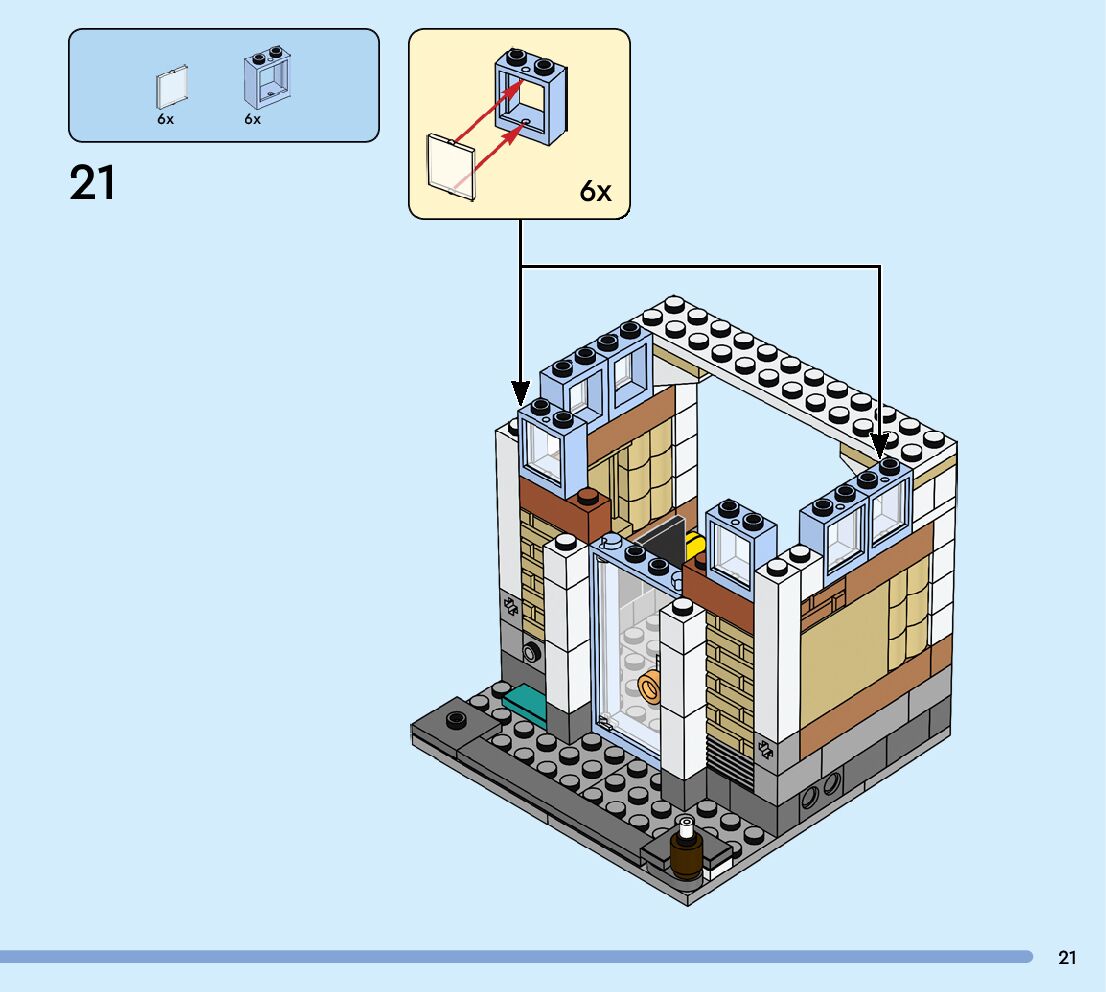 6x 6x

21

6x

21