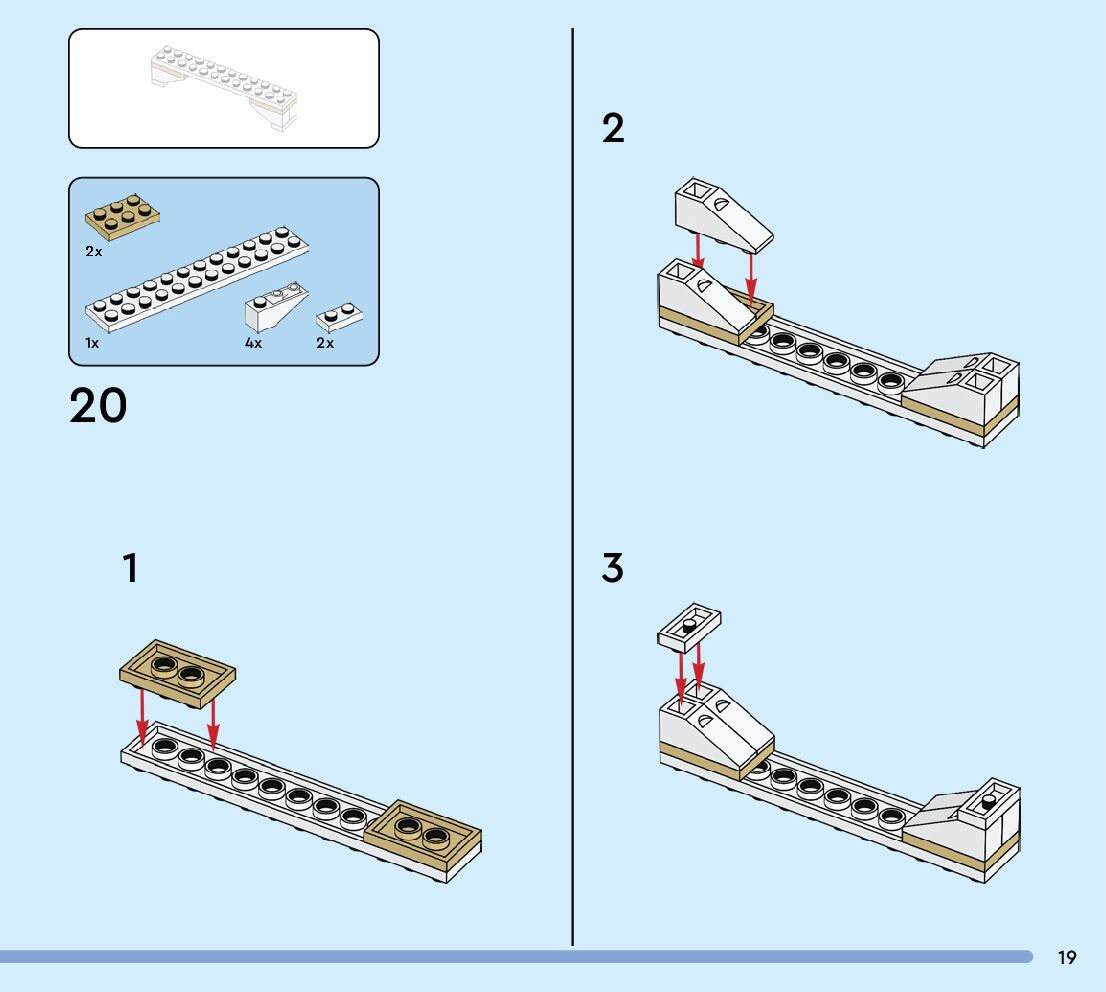 2x
1x
4x
2x

20

1

2

3

19