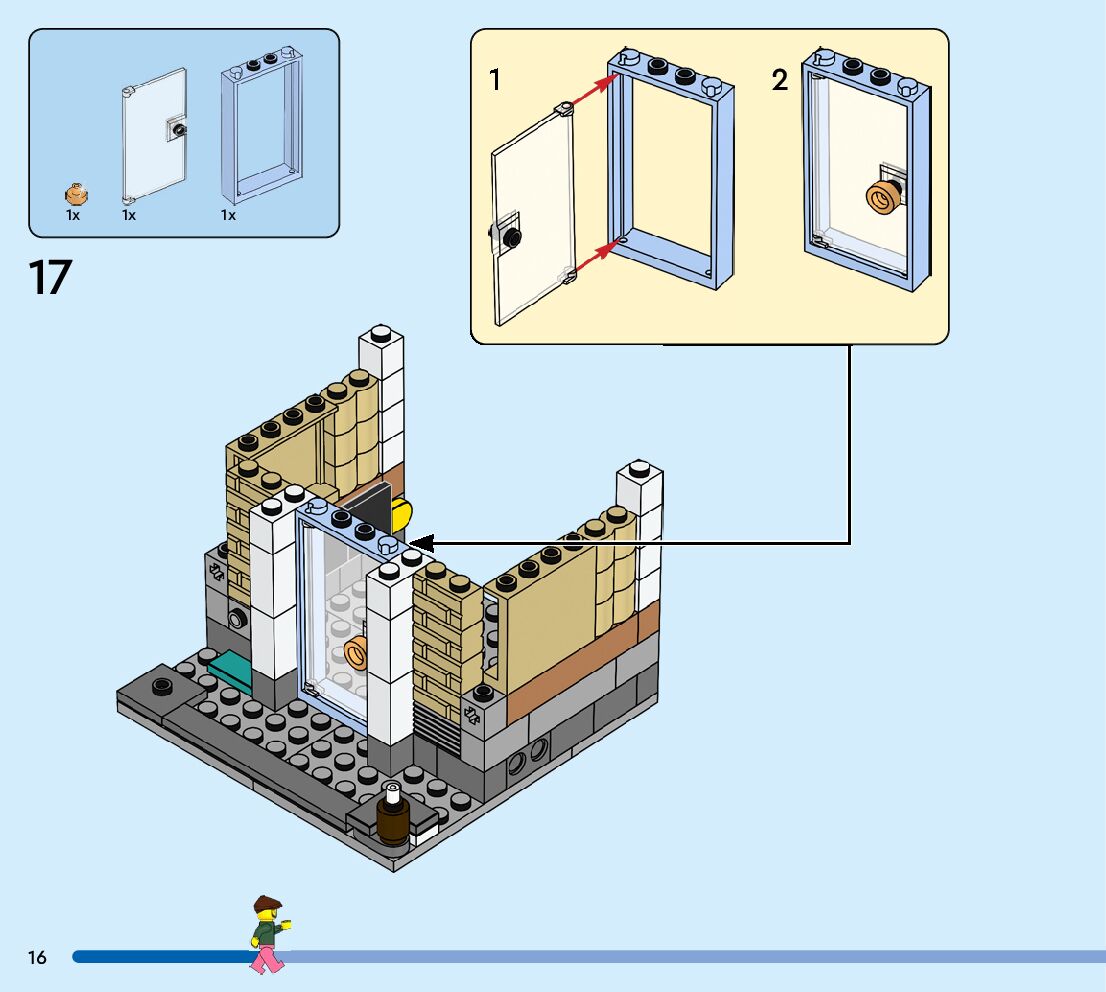 1x 1x 1x

17

1

2

16