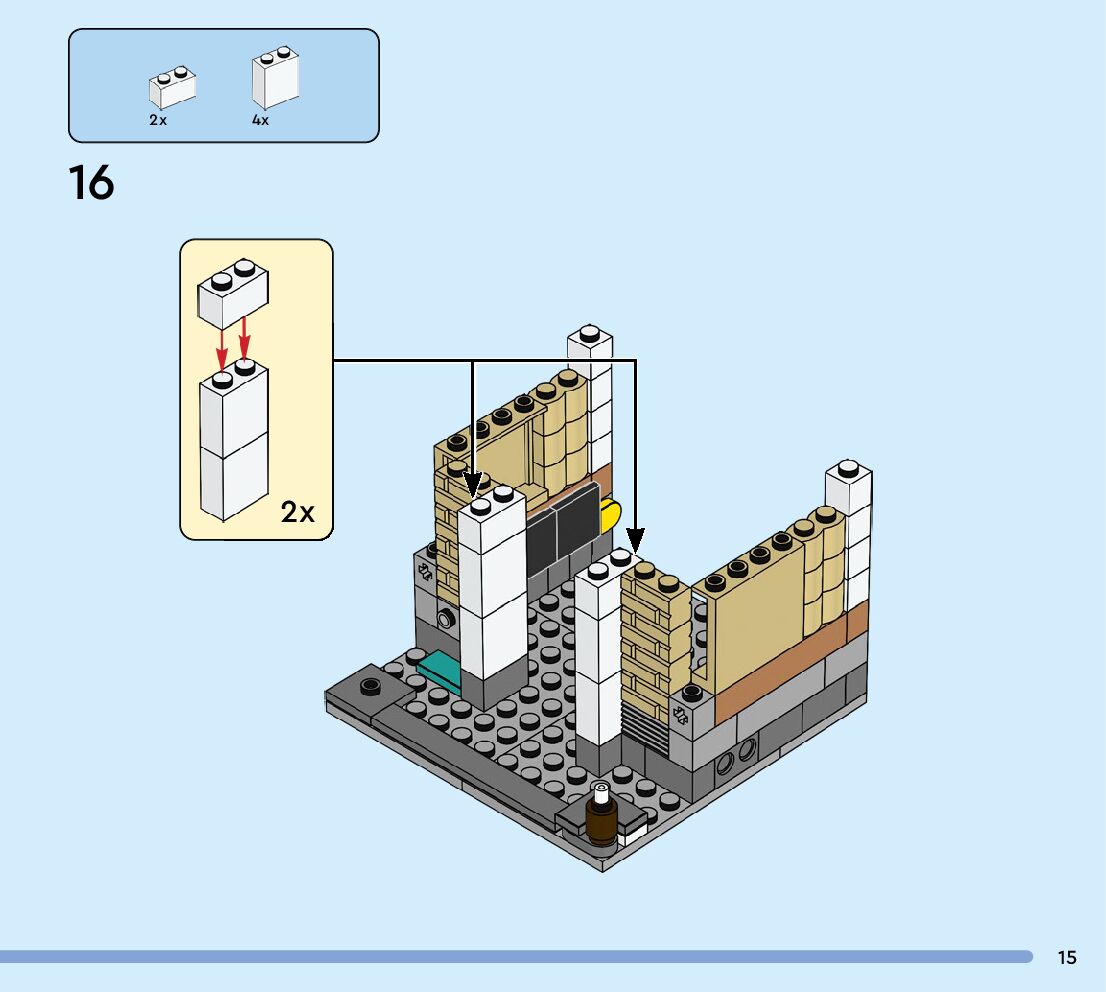 2x
4x

16

2x

15