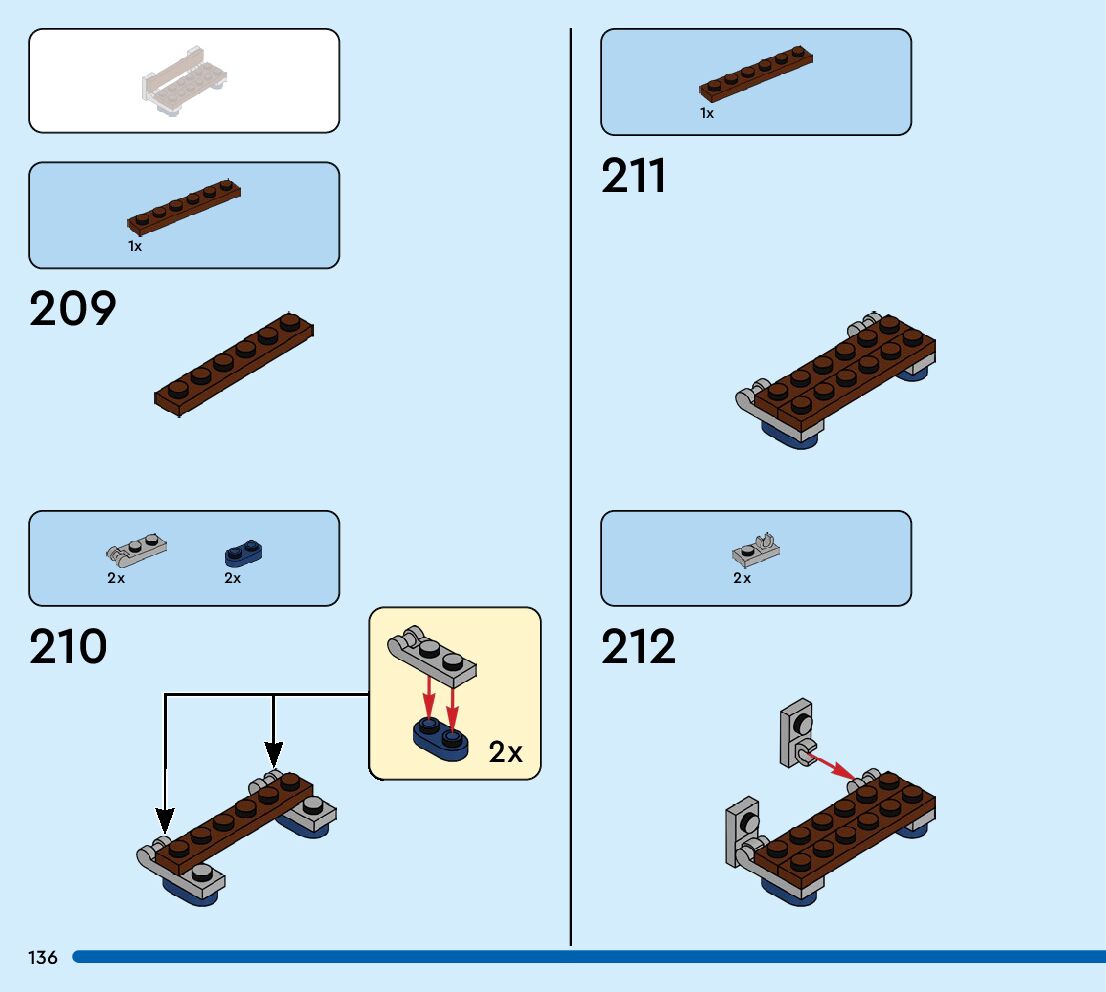 1x

209

2x
2x

210

2x

1x

211

2x

212

136