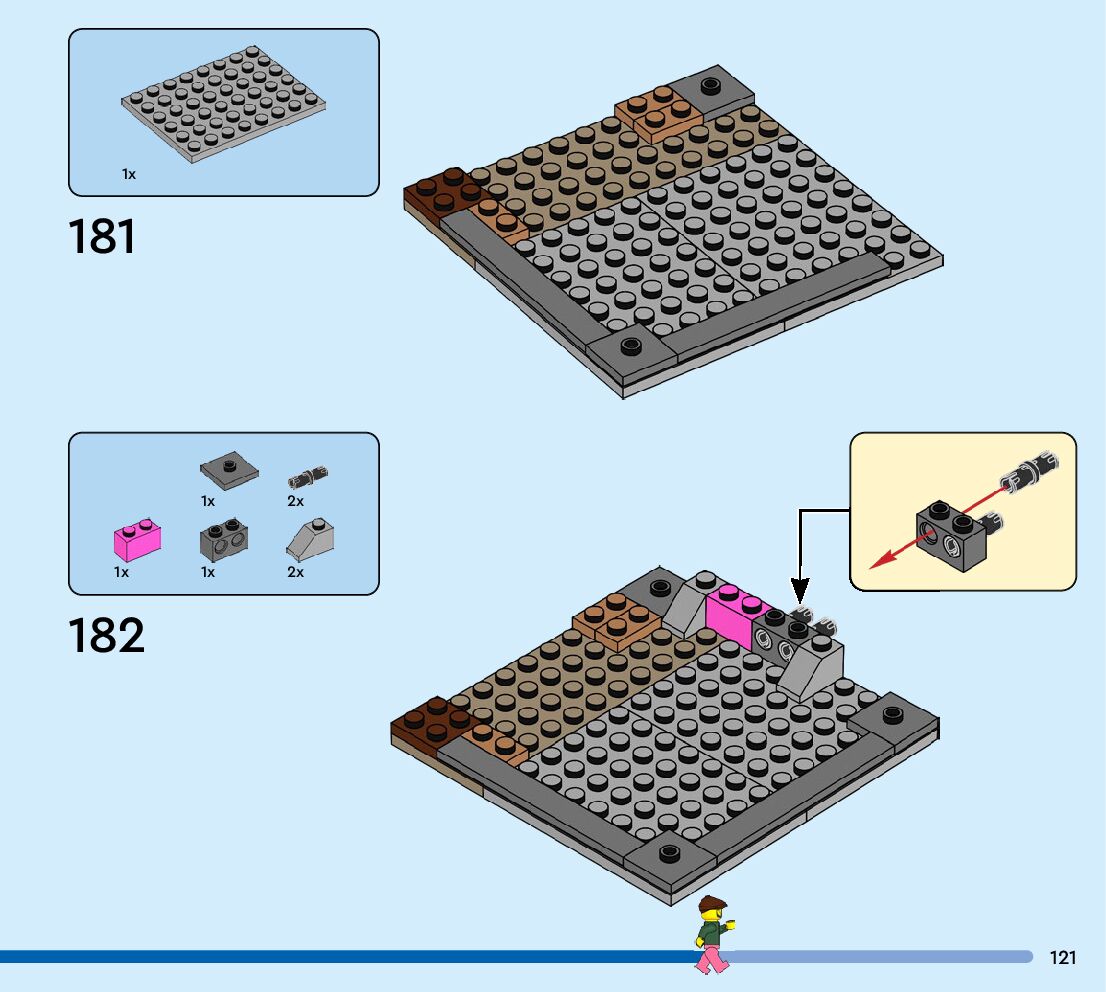 1x

181

1x

2x

1x

1x

2x

182

121