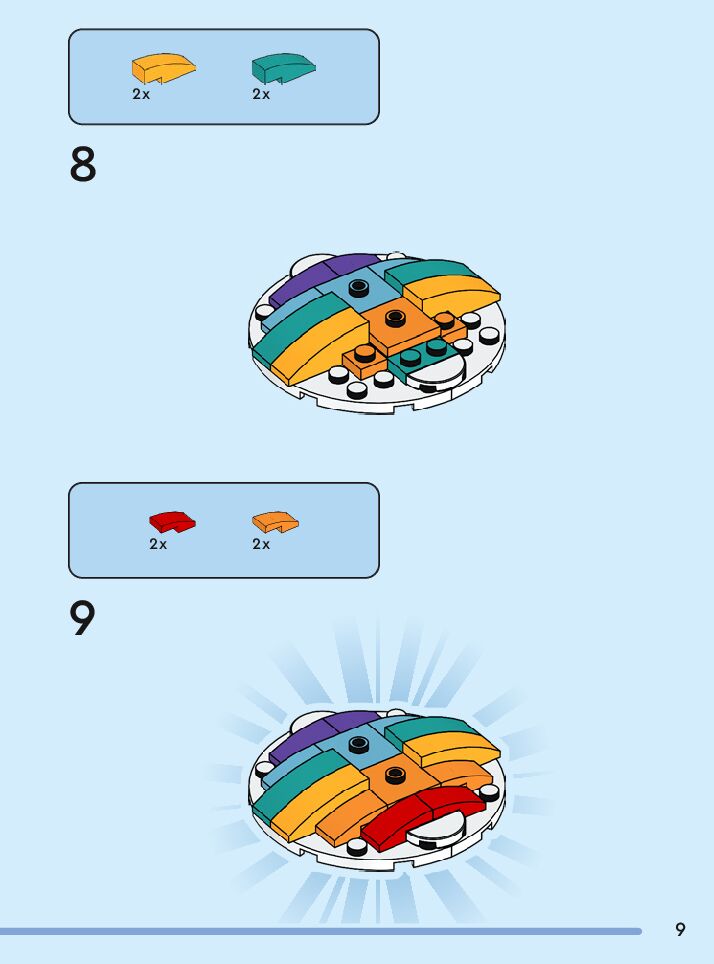 2x 2x

8

2x 2x

9

9