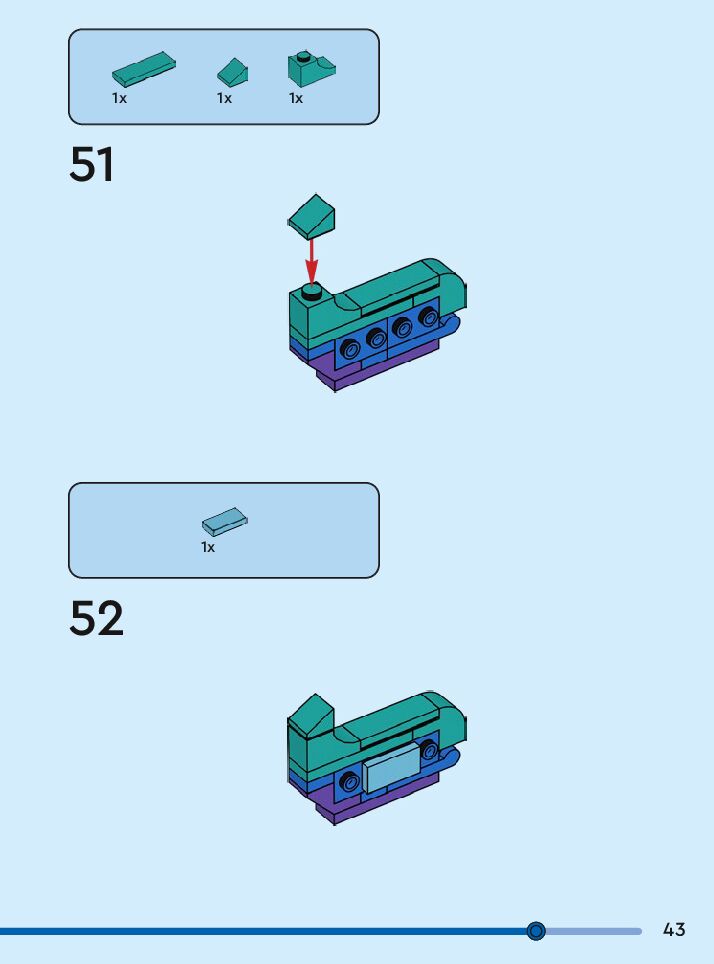 1x 1x 1x

51

1x

52

43