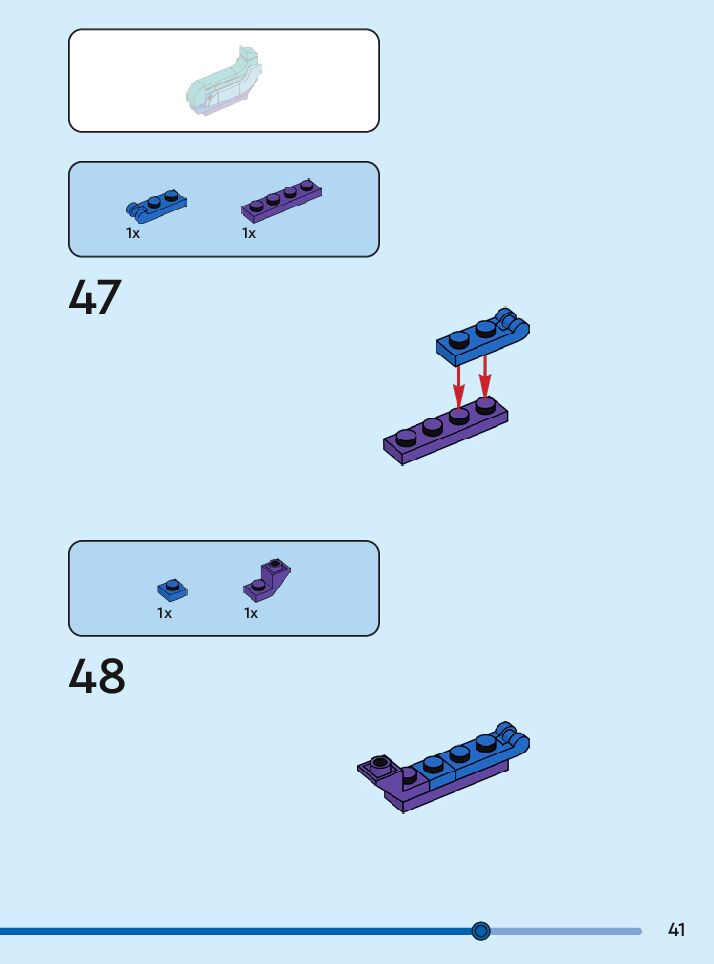 1x
1x

47

1x
1x

48

41