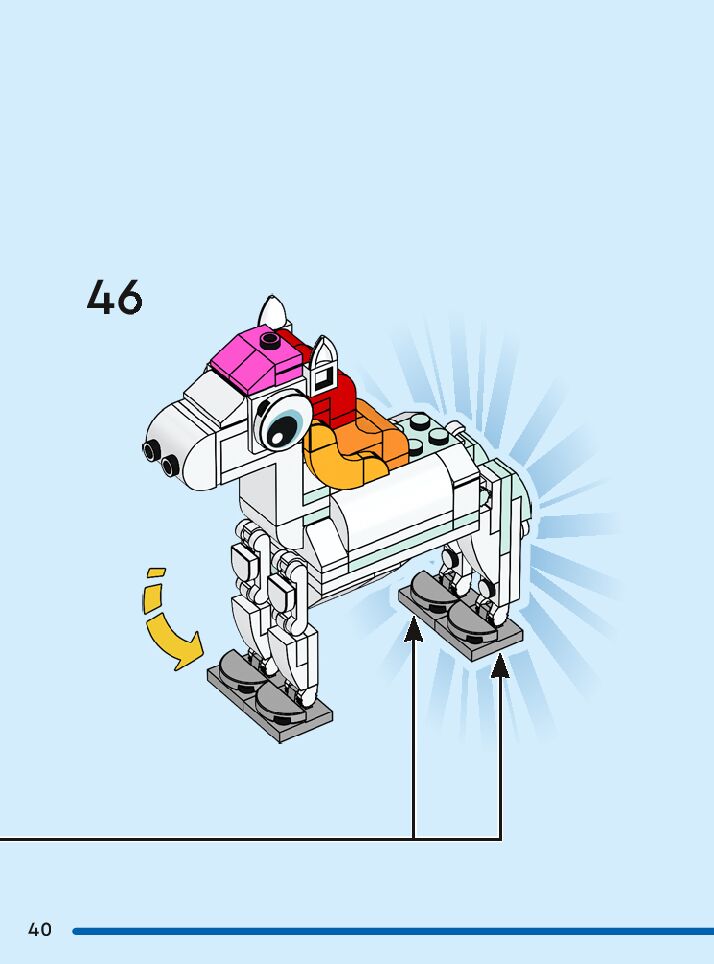 46

40