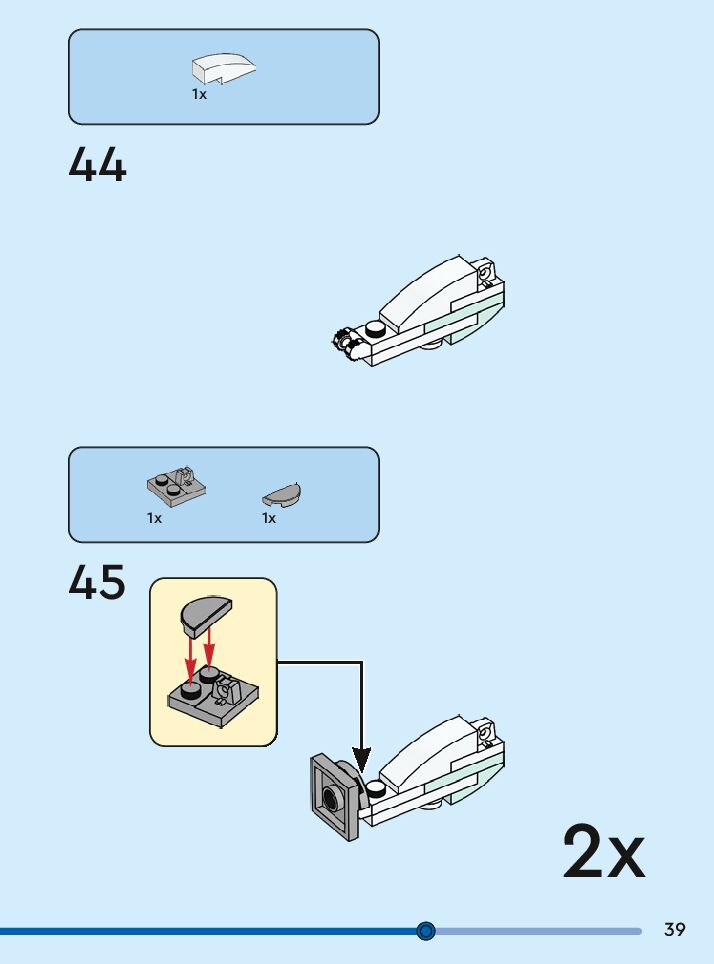 1x

44

1x

1x

45

2x

39