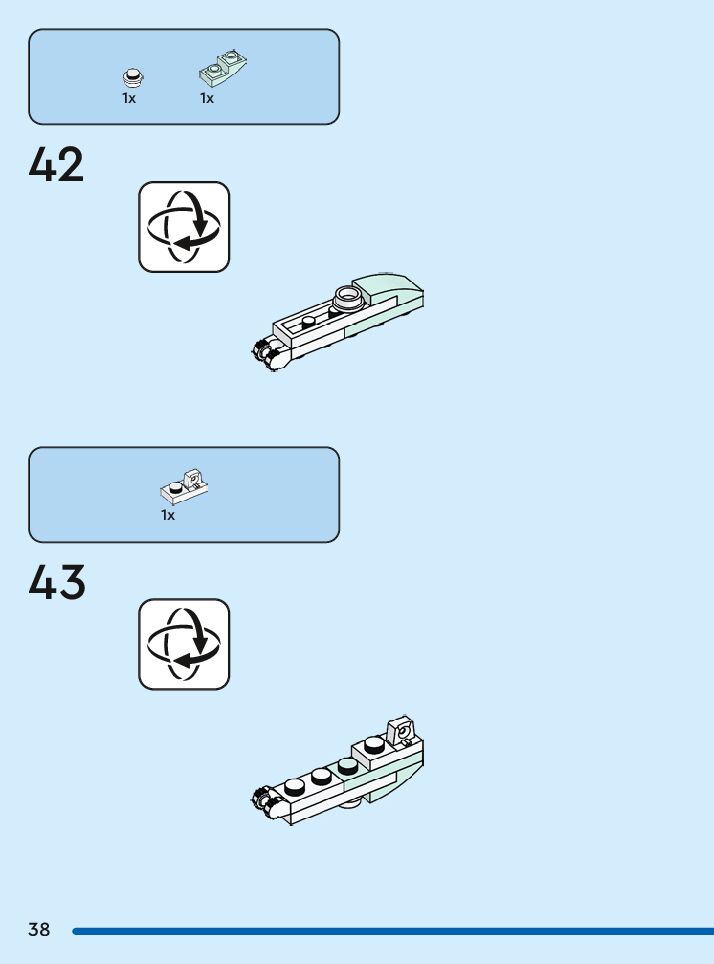 1x 1x

42

1x

43

38