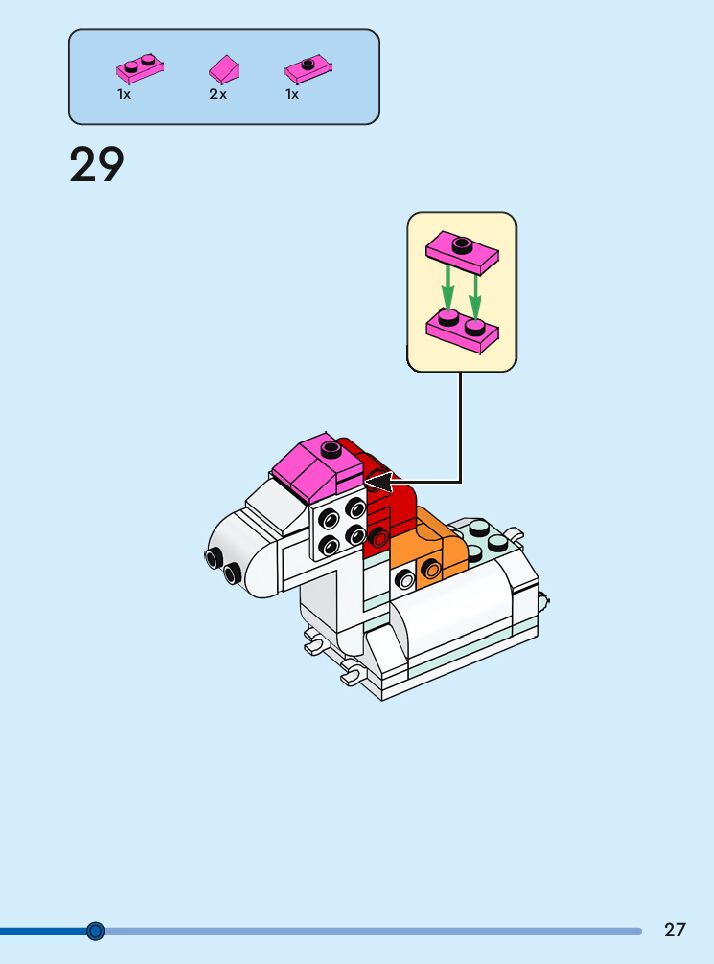 1x 2x 1x

29

27