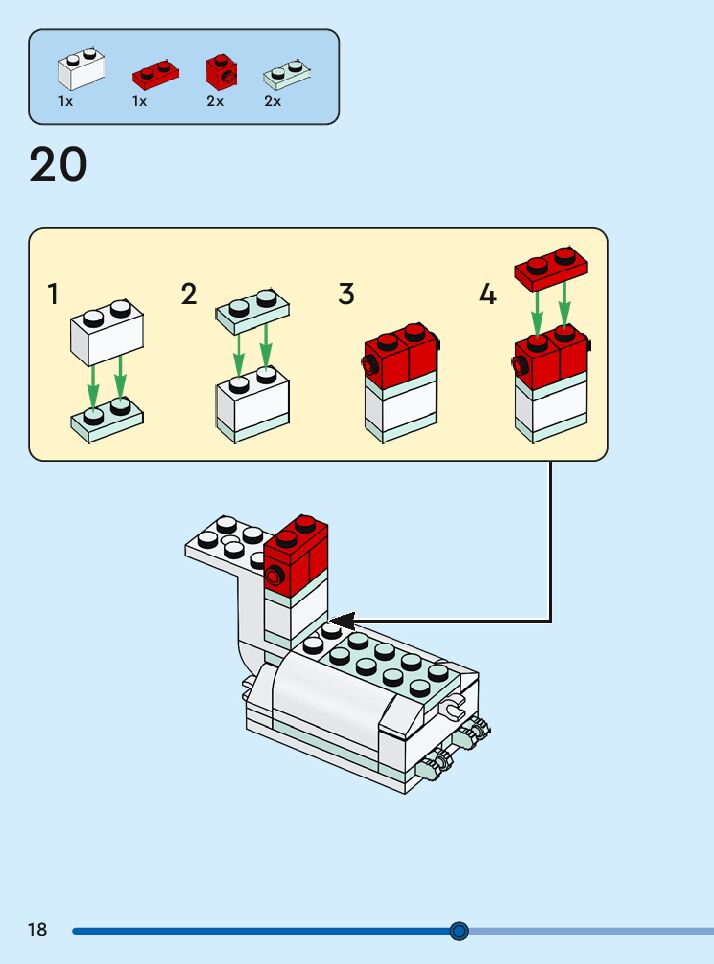 1x 1x 2x 2x

20

1 2 3 4

18